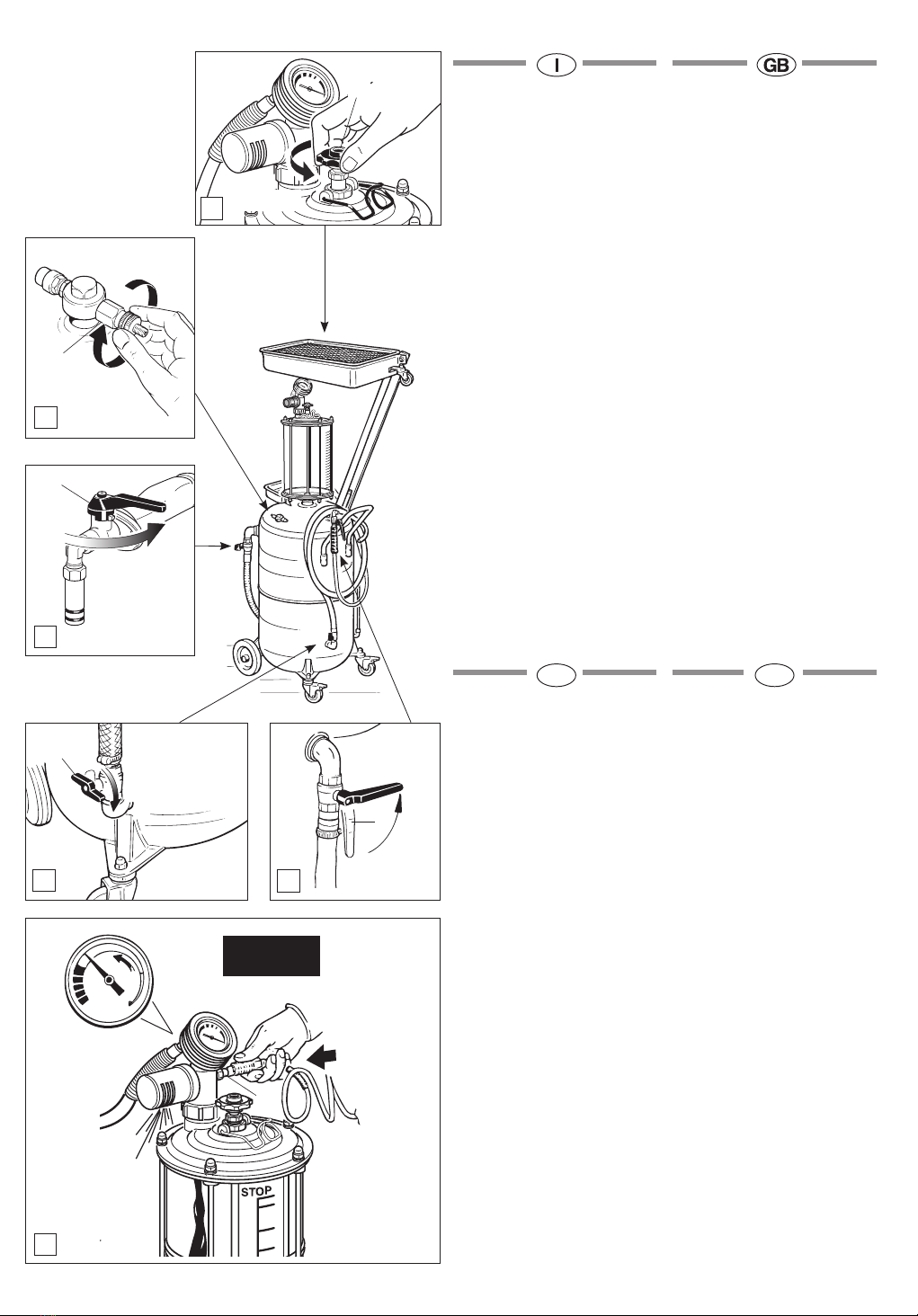 I

GB

STOP