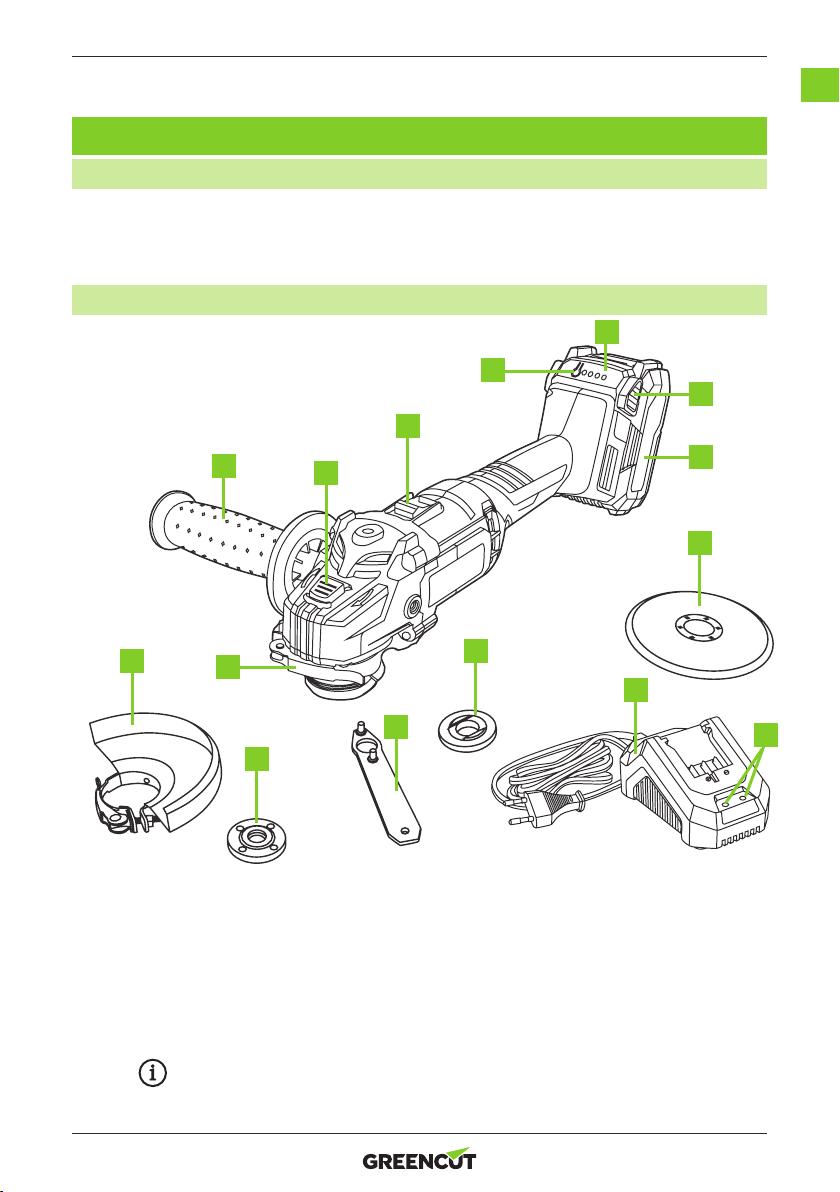 GREENCUT