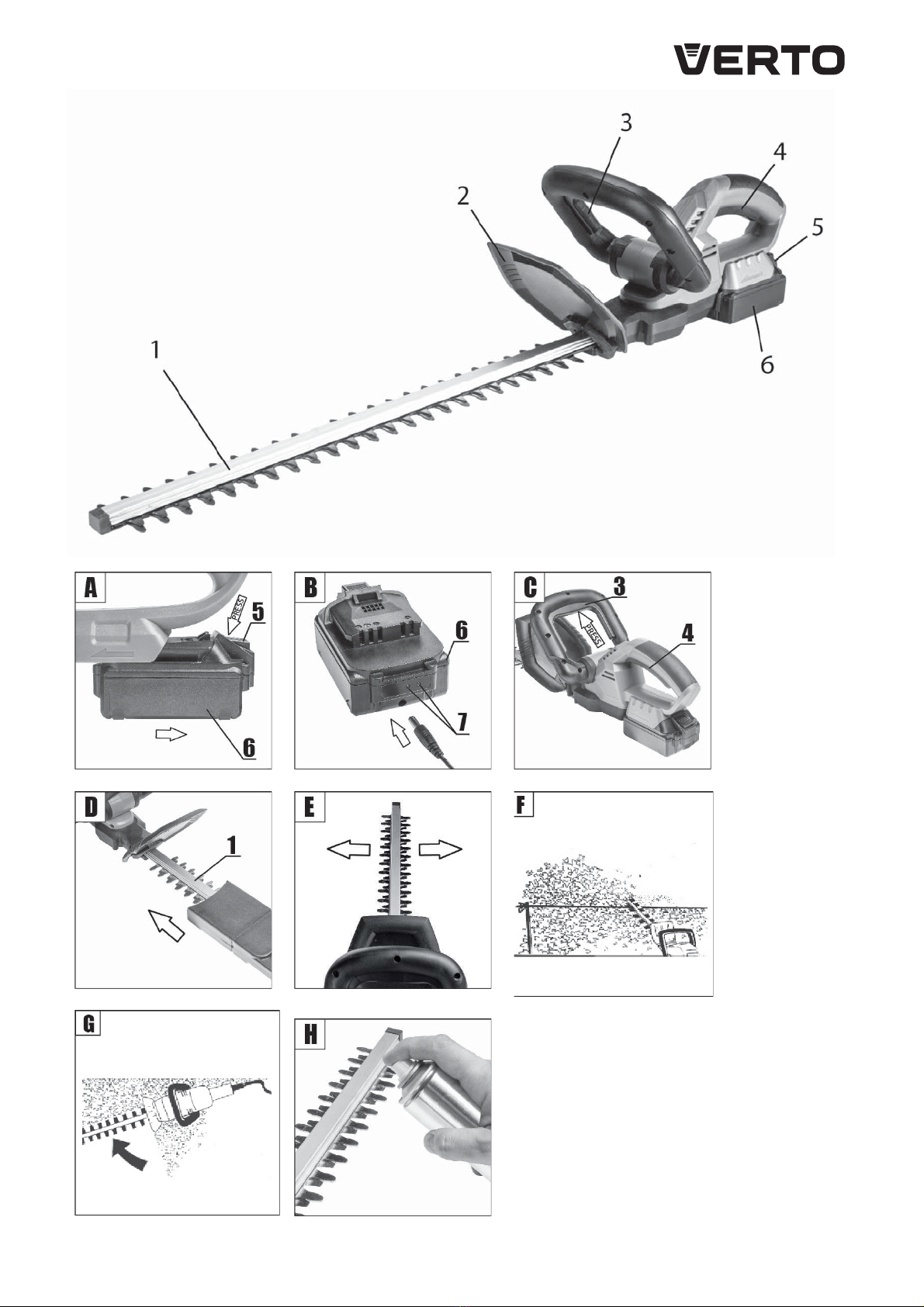 VERTO

3
4
2
5
1
6

A
PRESS
5
6

B
6
7

C
3
PRESS
4

D
1

E

F

G

H