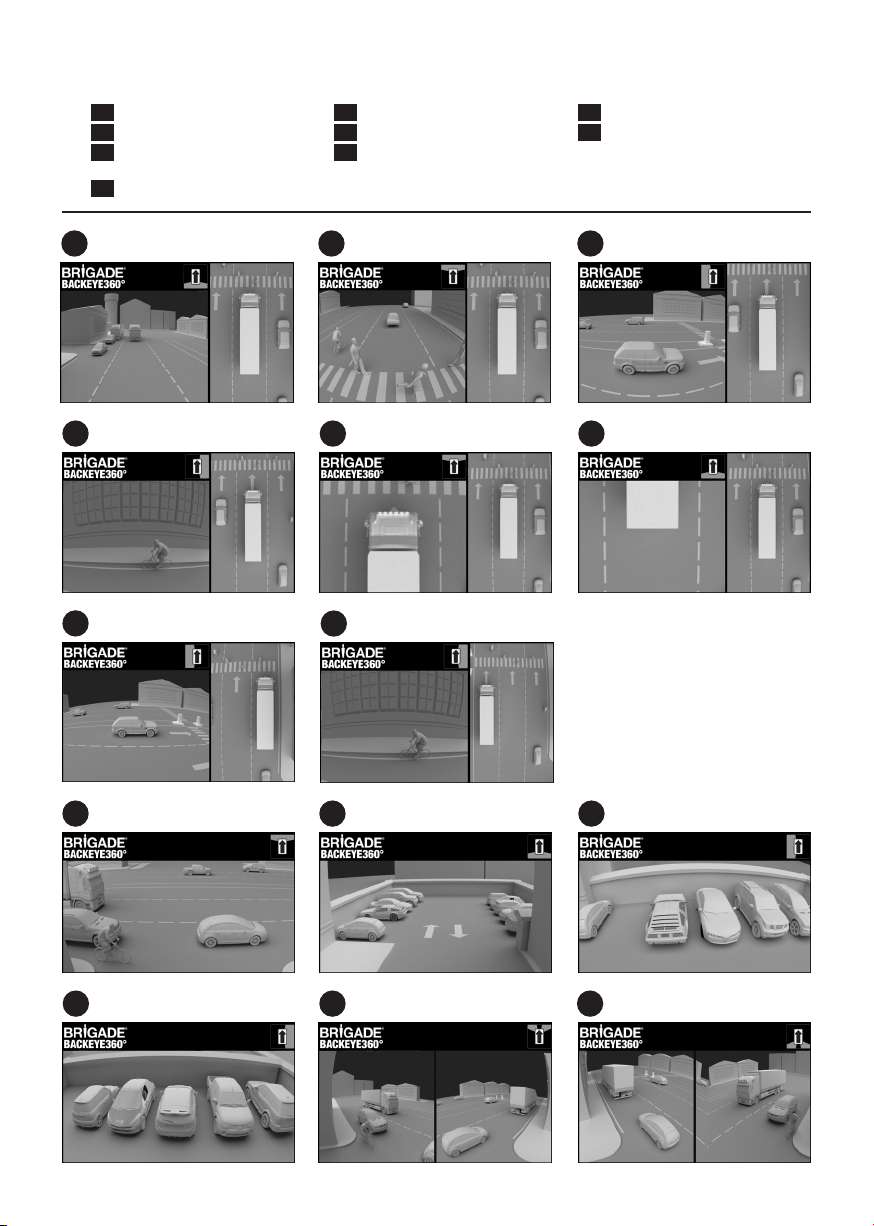 BRIGADE
BACKEYE360°

BRIGADE
BACKEYE360°

BRIGADE
BACKEYE360°

BRIGADE
BACKEYE360°

BRIGADE
BACKEYE360°

BRIGADE
BACKEYE360°

BRIGADE
BACKEYE360°

BRIGADE
BACKEYE360°

BRIGADE
BACKEYE360°

BRIGADE
BACKEYE360°

BRIGADE
BACKEYE360°

BRIGADE
BACKEYE360°

BRIGADE
BACKEYE360°

BRIGADE
BACKEYE360°