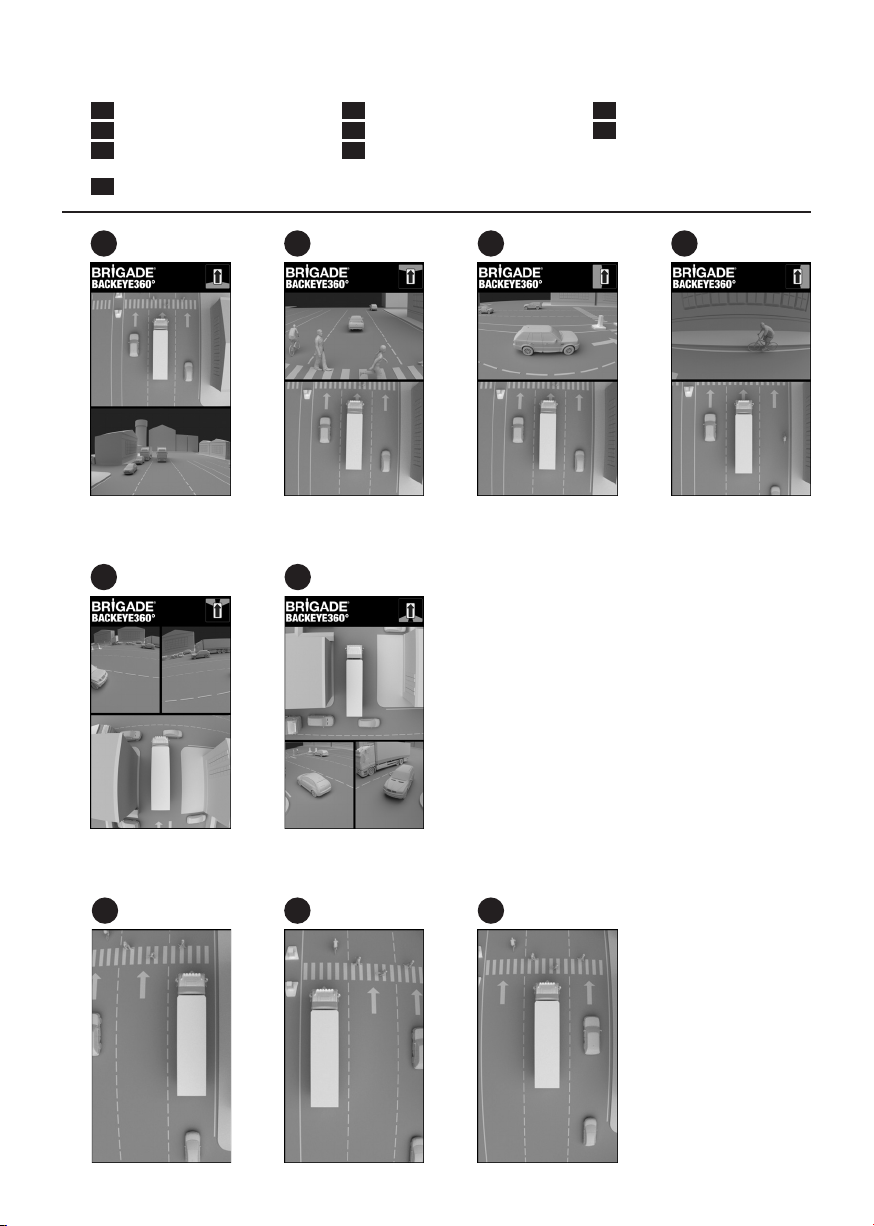 BRIGADE
BACKEYE360°

BRIGADE
BACKEYE360°

BRIGADE
BACKEYE360°

BRIGADE
BACKEYE360°

BRIGADE
BACKEYE360°

BRIGADE
BACKEYE360°