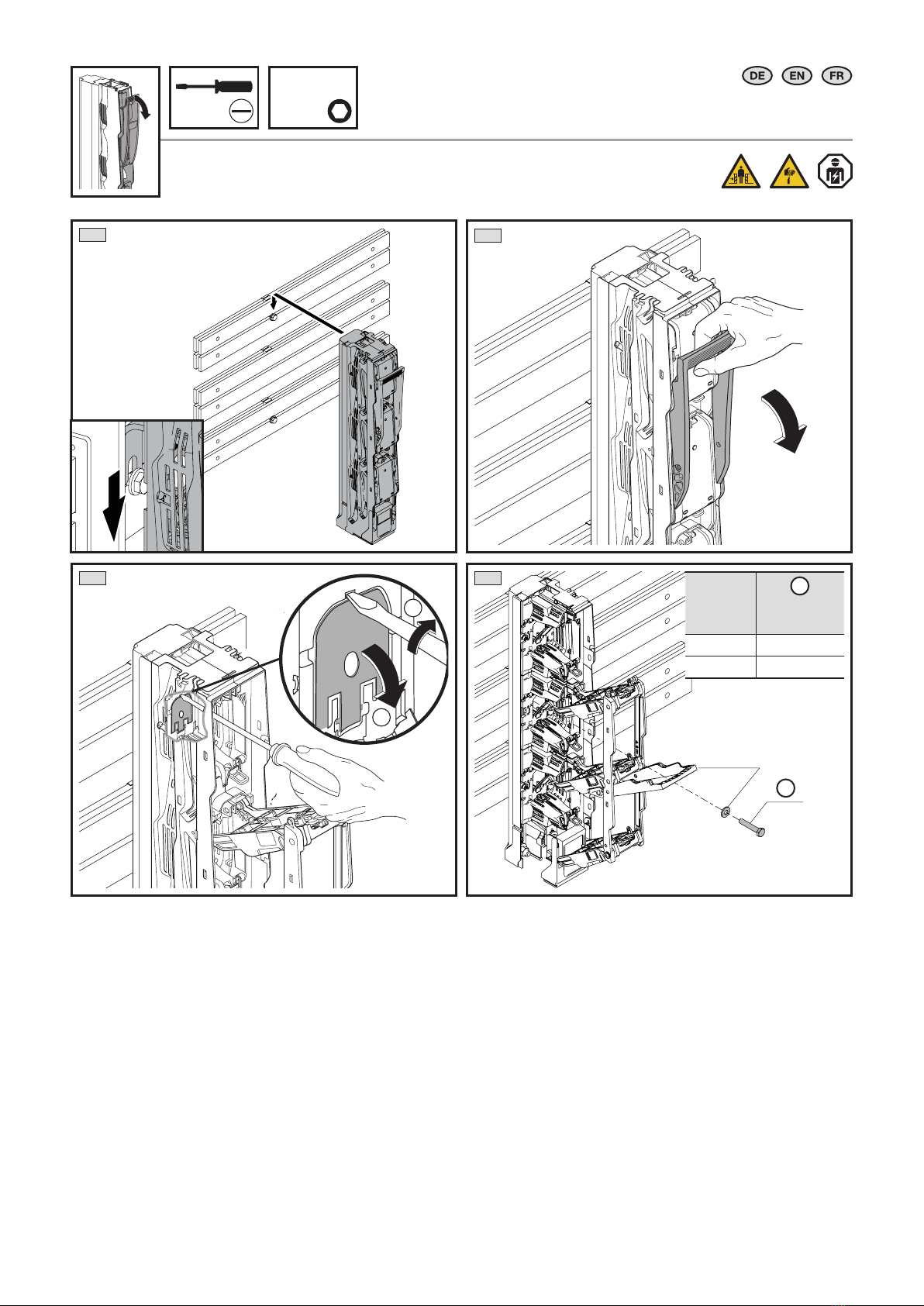 DE EN FR