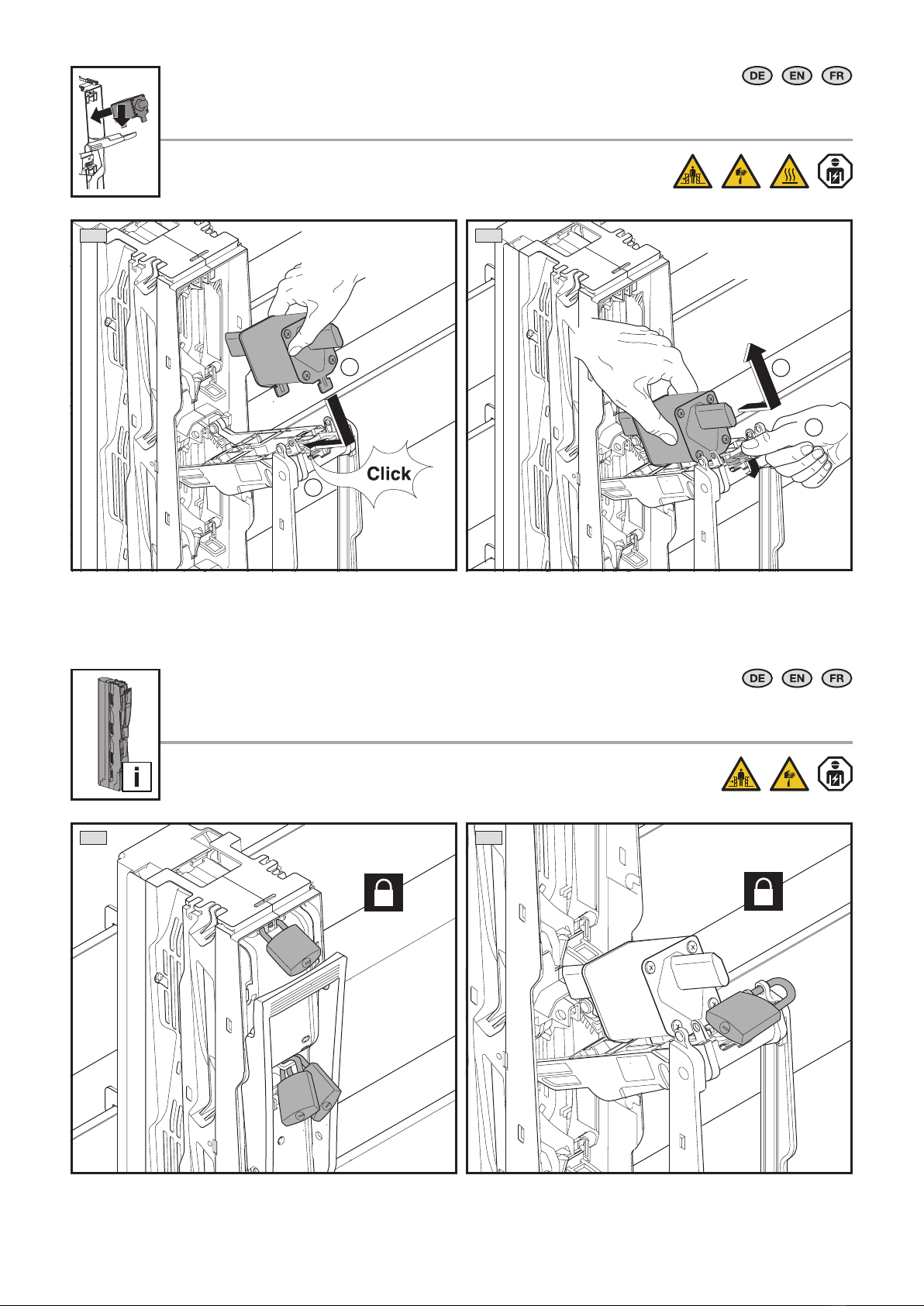 DE EN FR

Click

DE EN FR

i