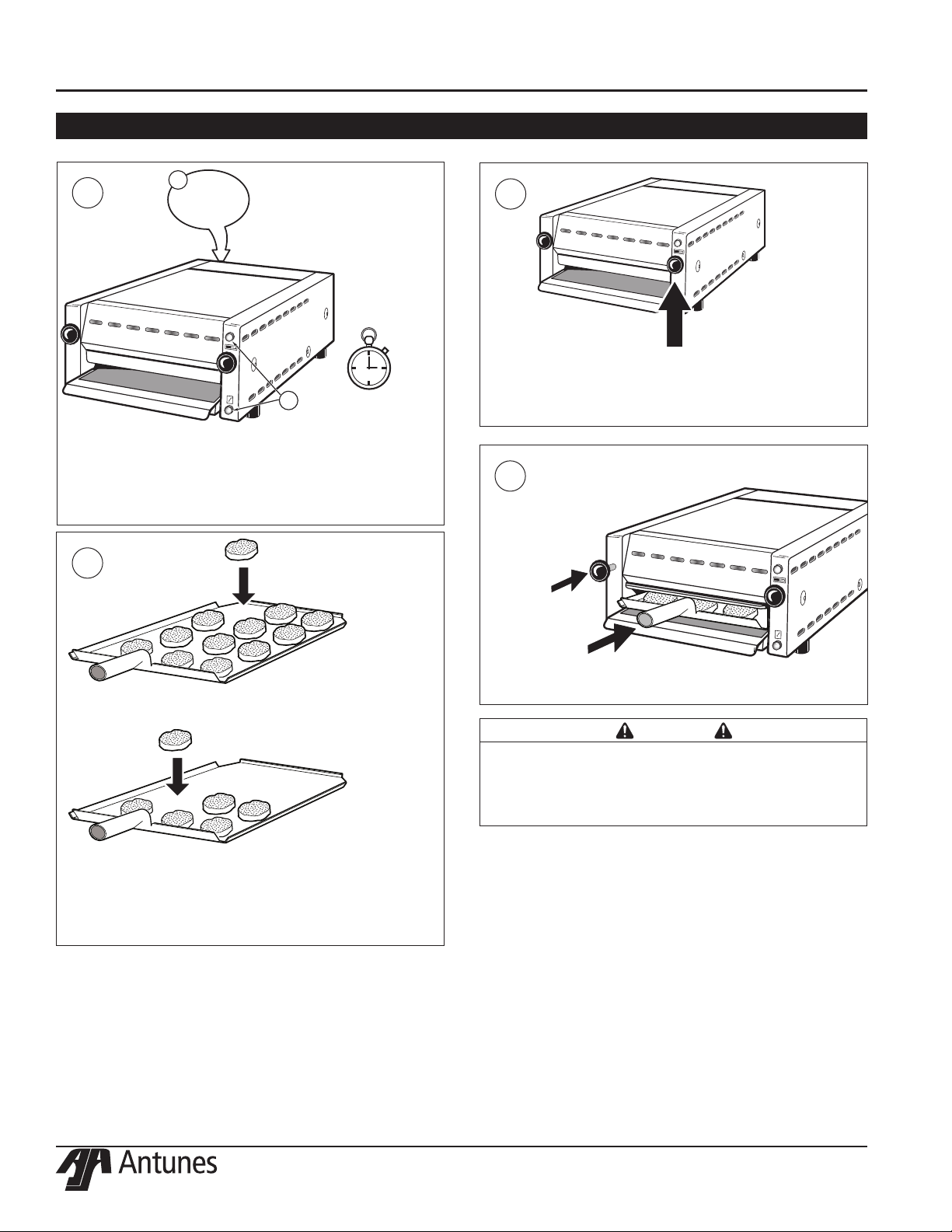 Antunes