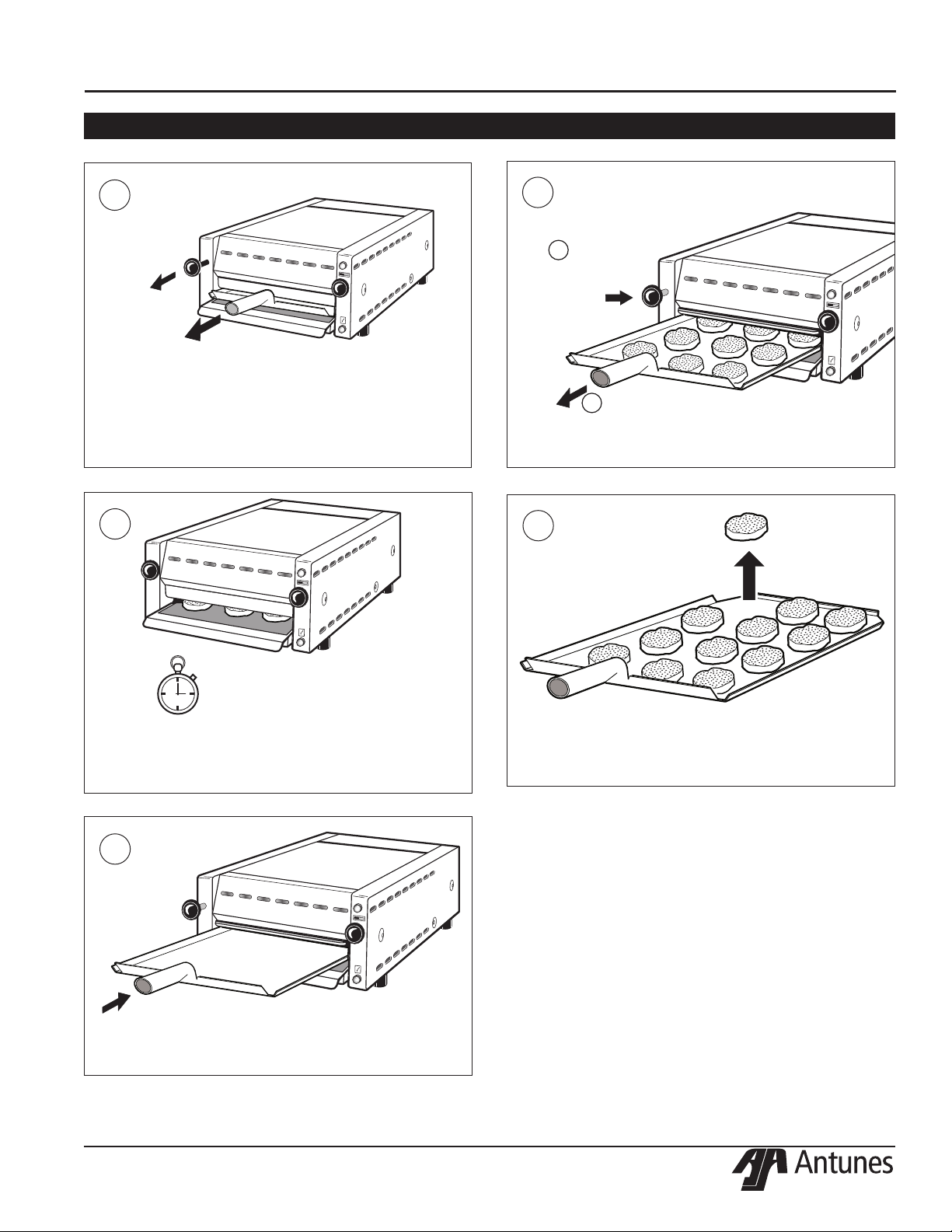 Antunes