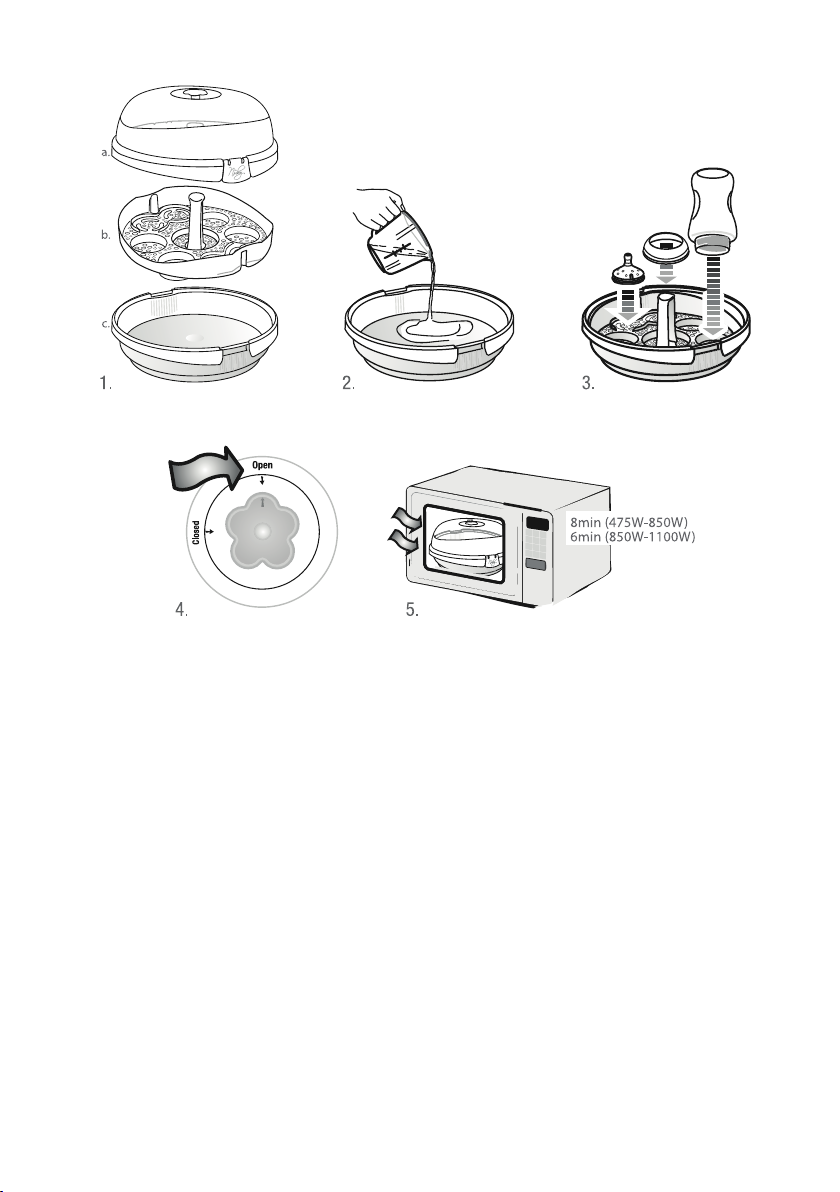 a.

b.

c.

1.

2.

3.

Open

Closed

4.

8min (475W-850W)
6min (850W-1100W)

5.