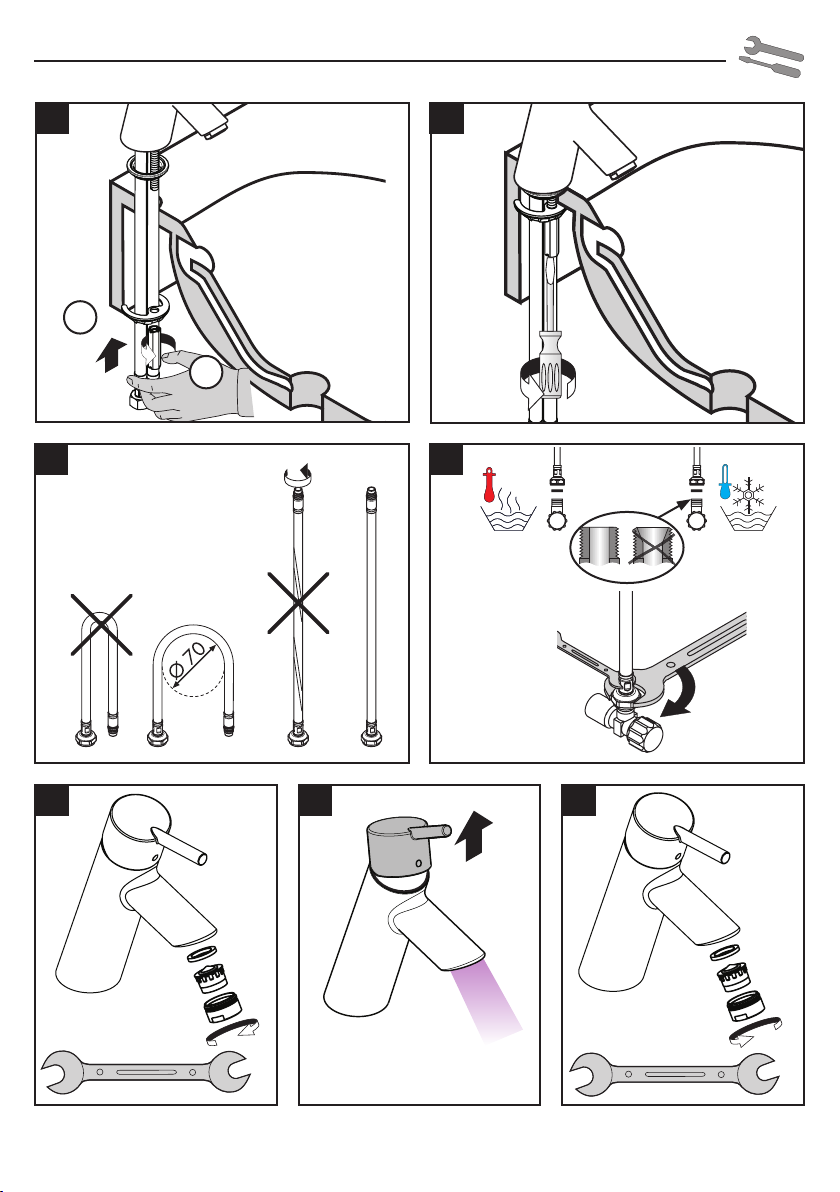 $\varnothing 70$