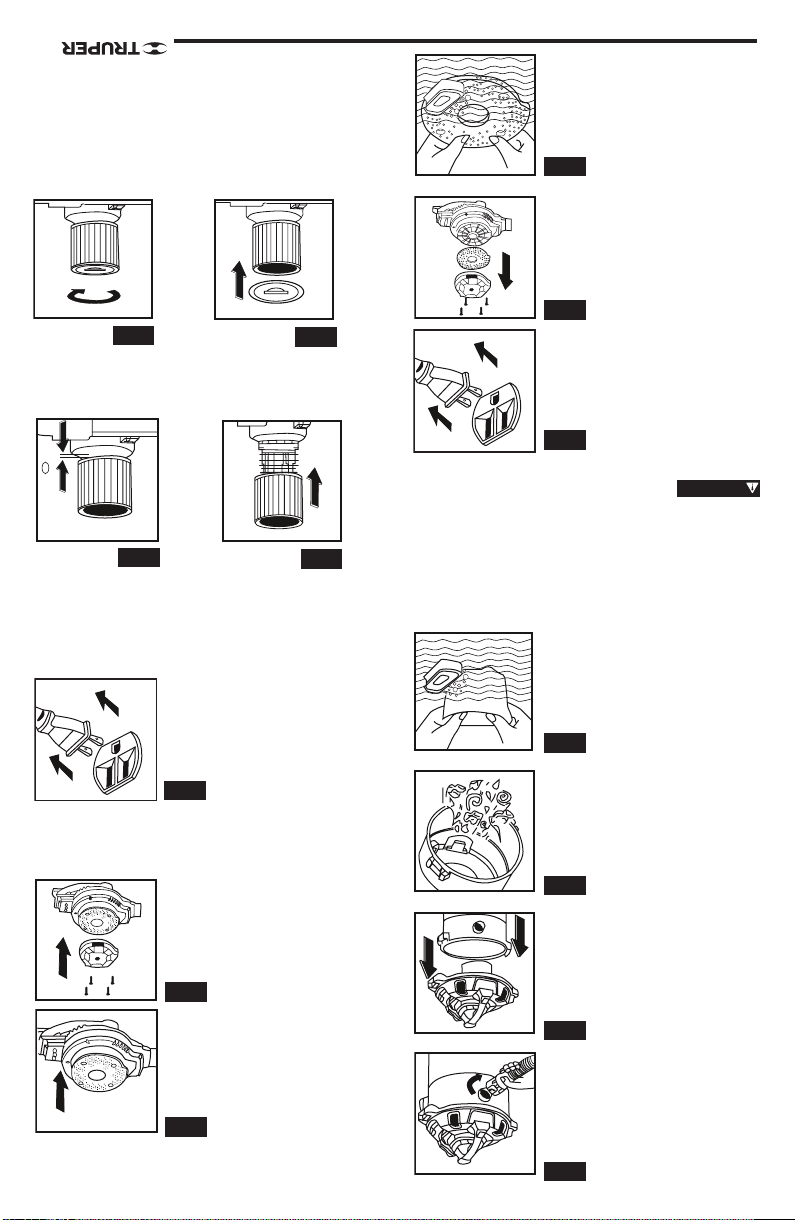 TRUPER