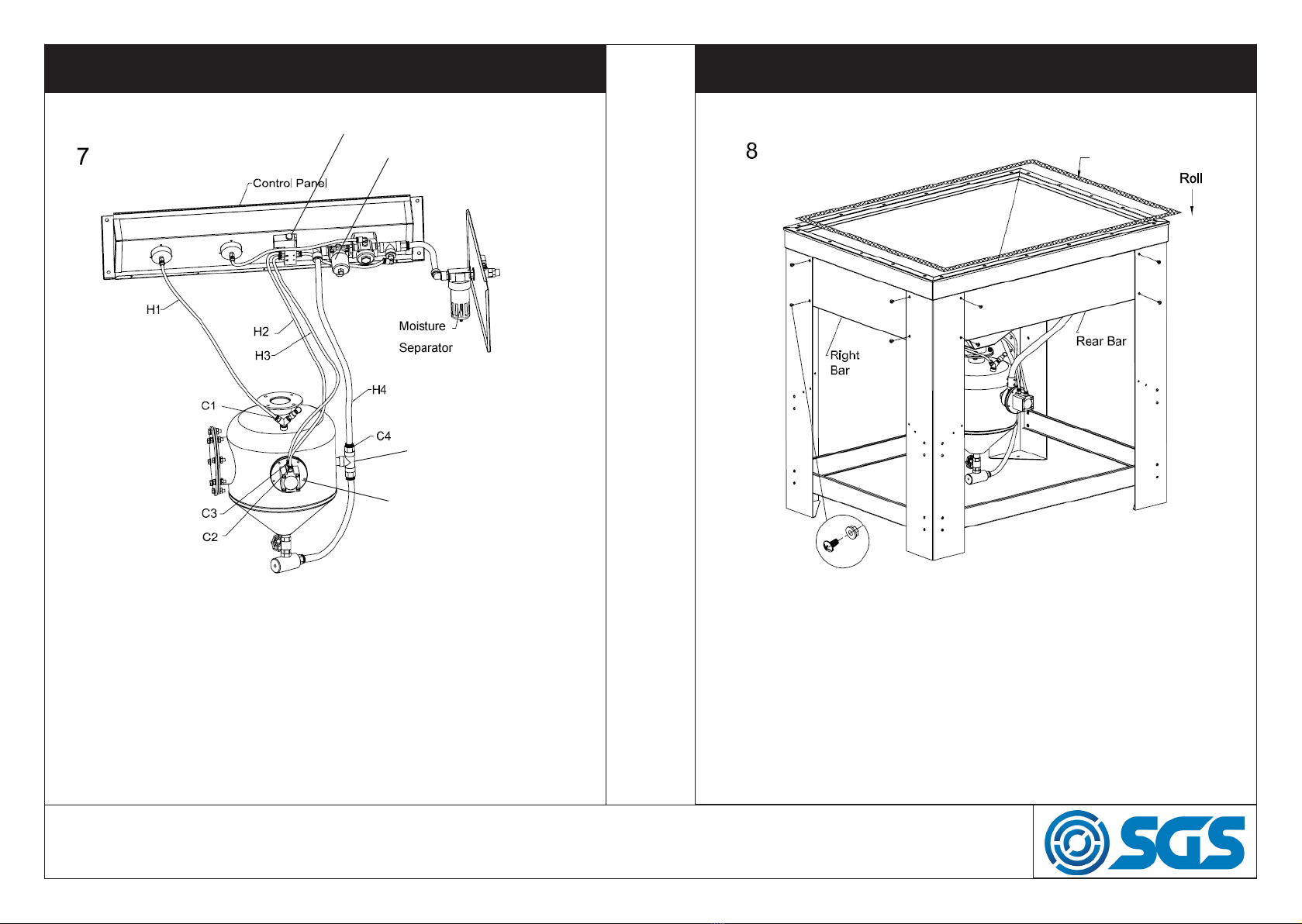 7

Control Panel

H1

H2

H3

Moisture

Separator

H4

C1

C4

C3

C2

8

Roll

Right Bar

Rear Bar

SGS