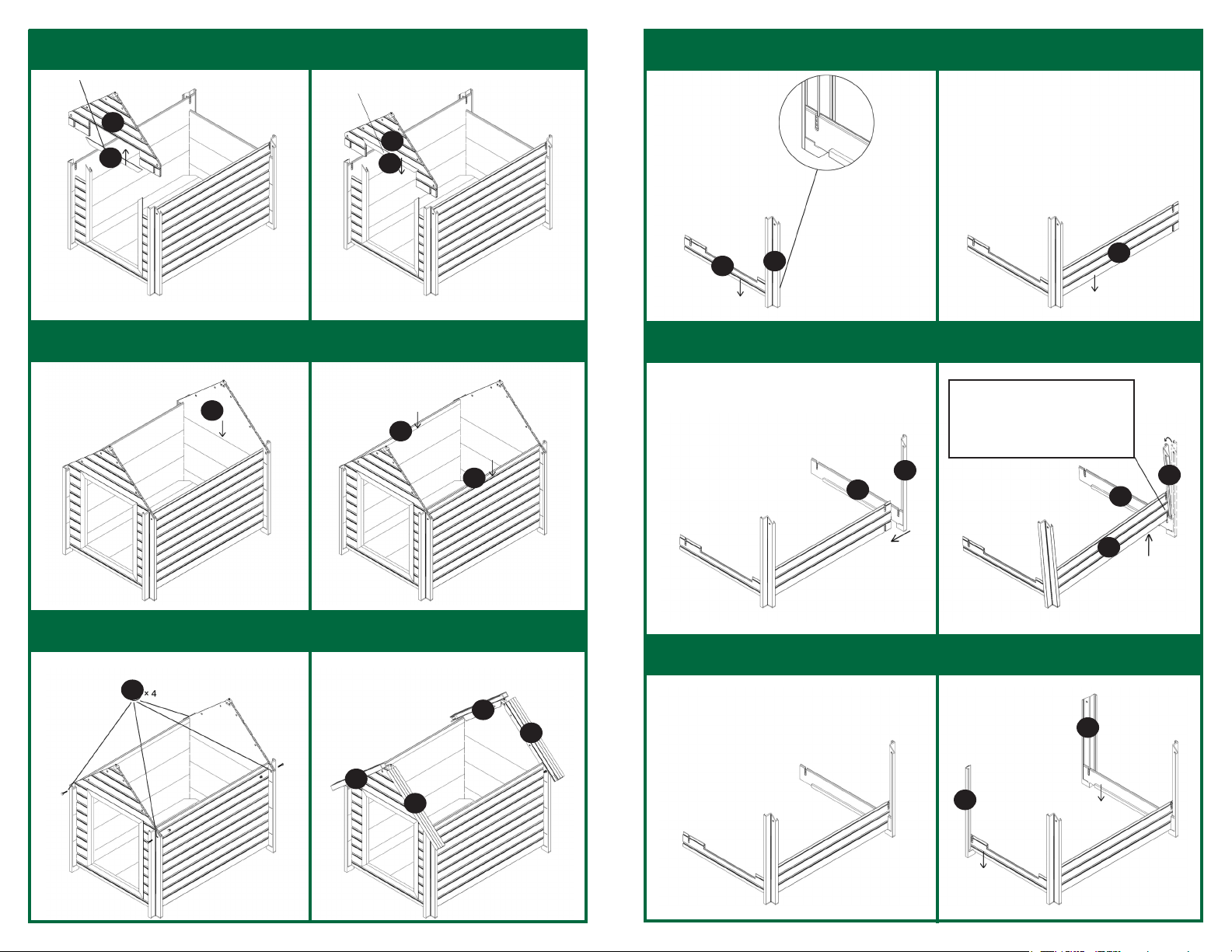 × 4