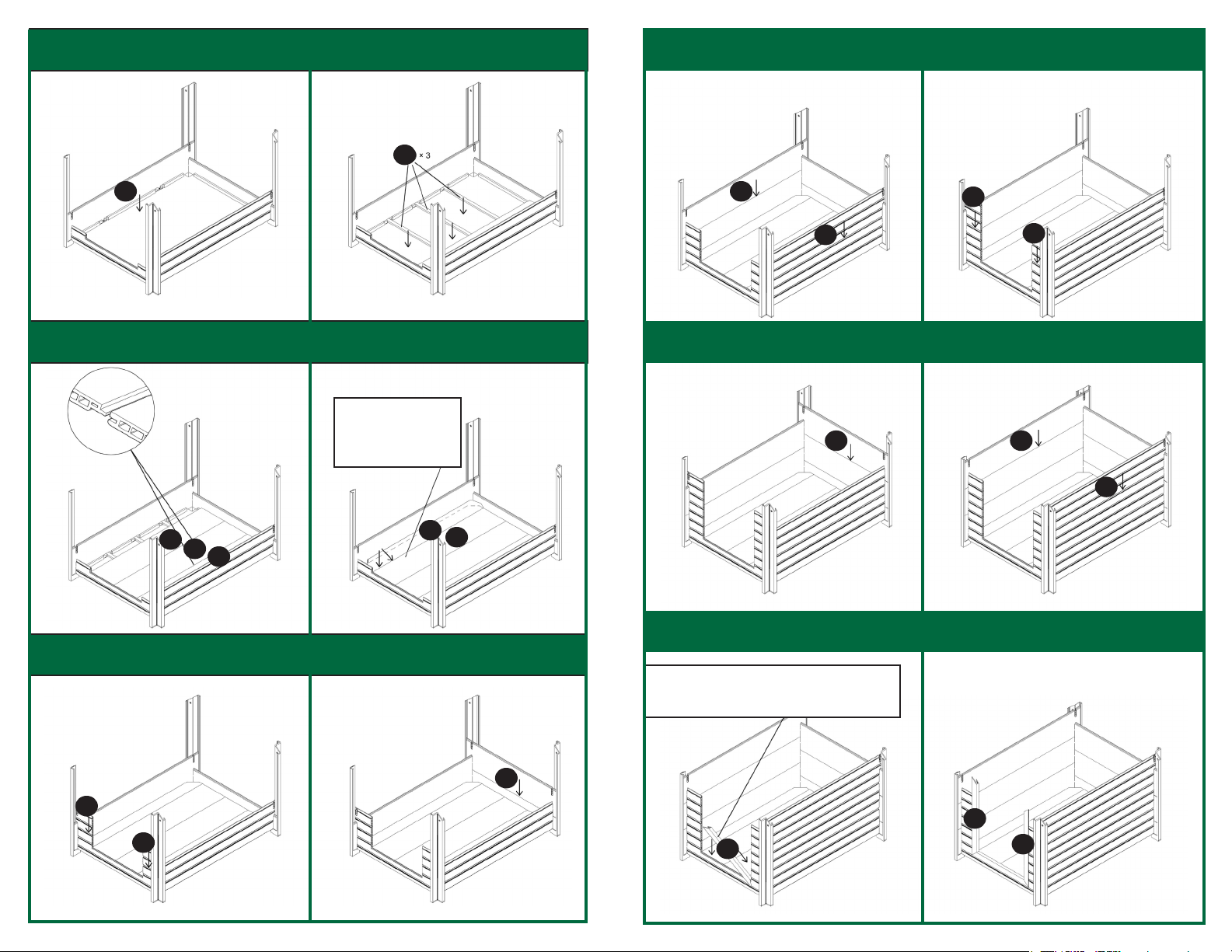 × 3