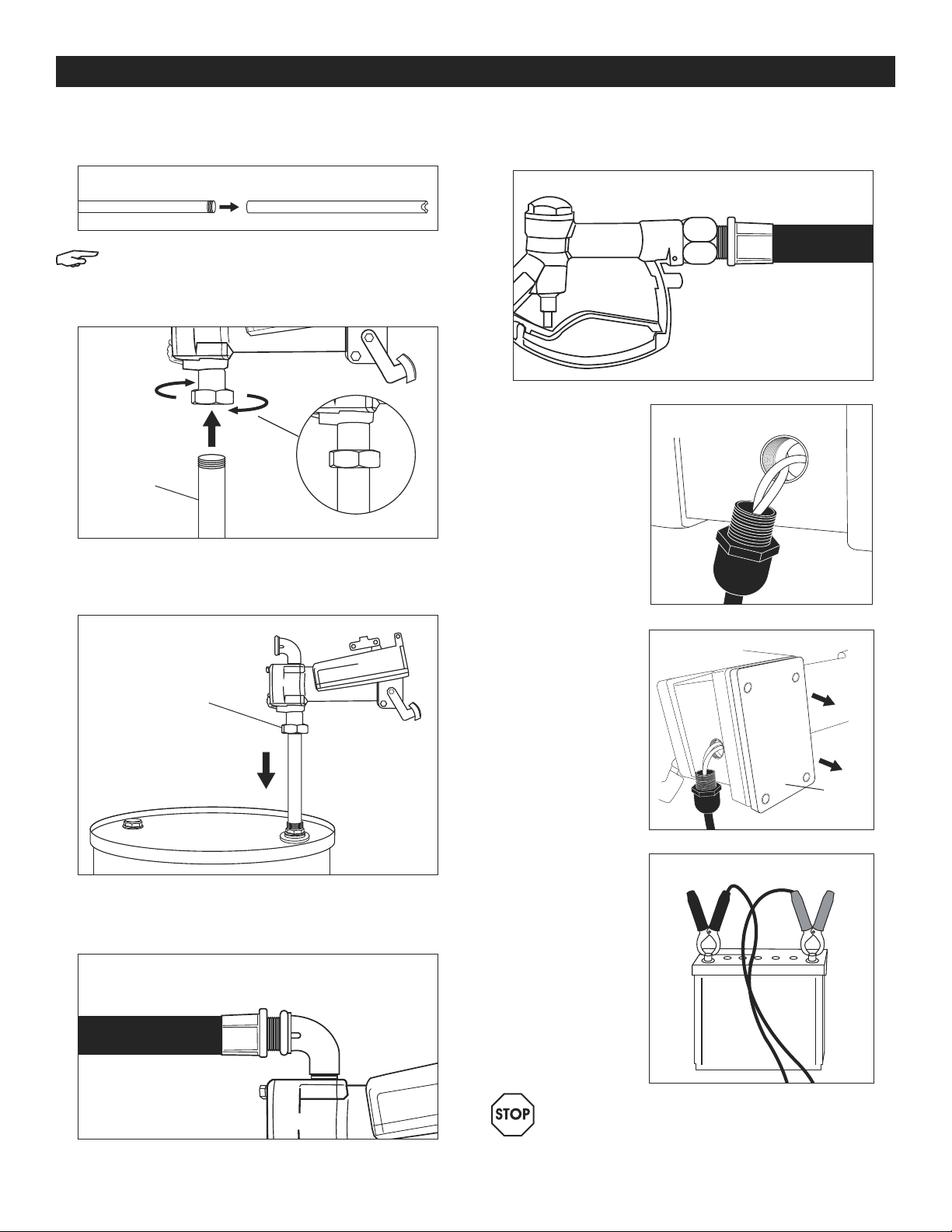 STOP