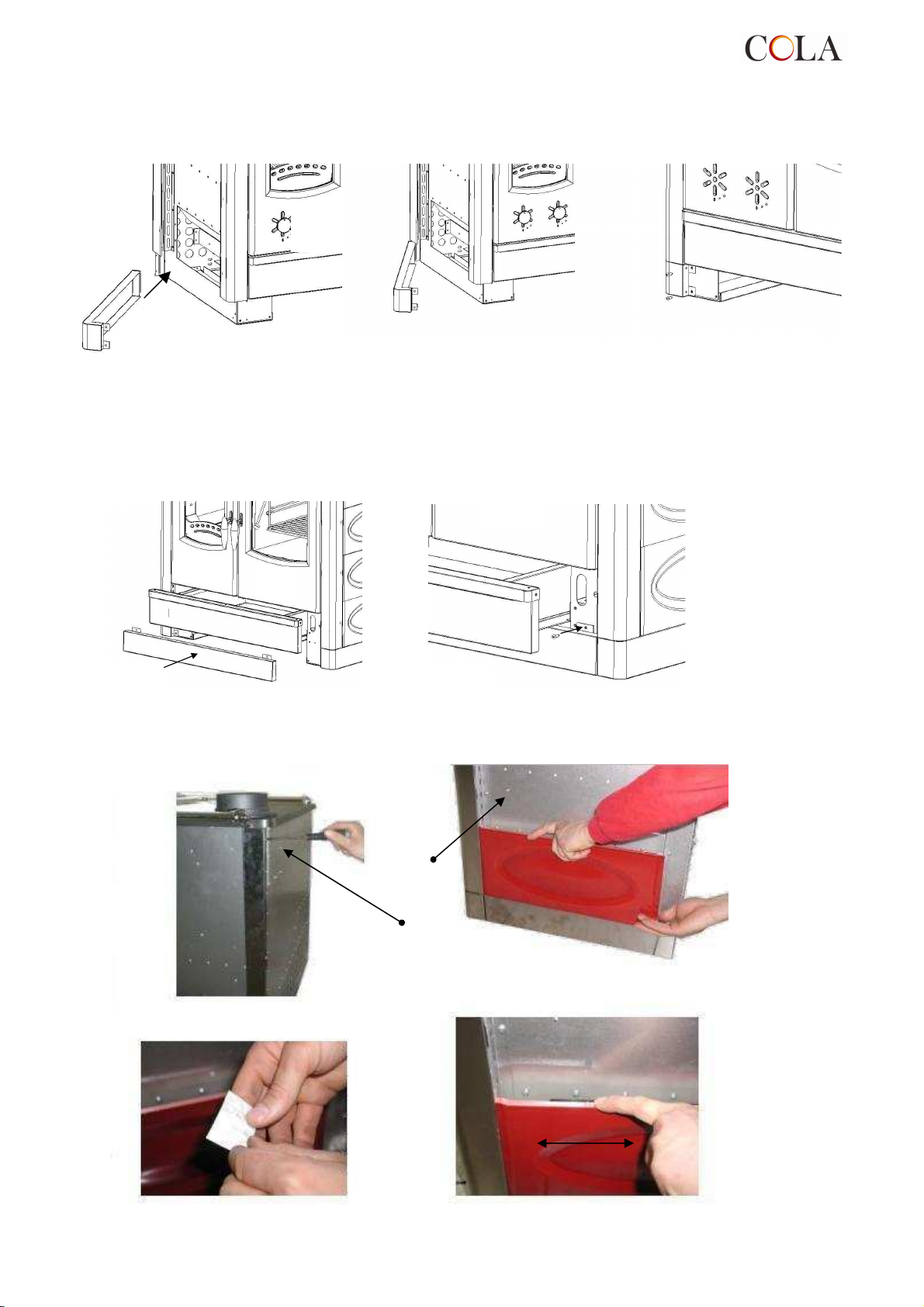 COLA