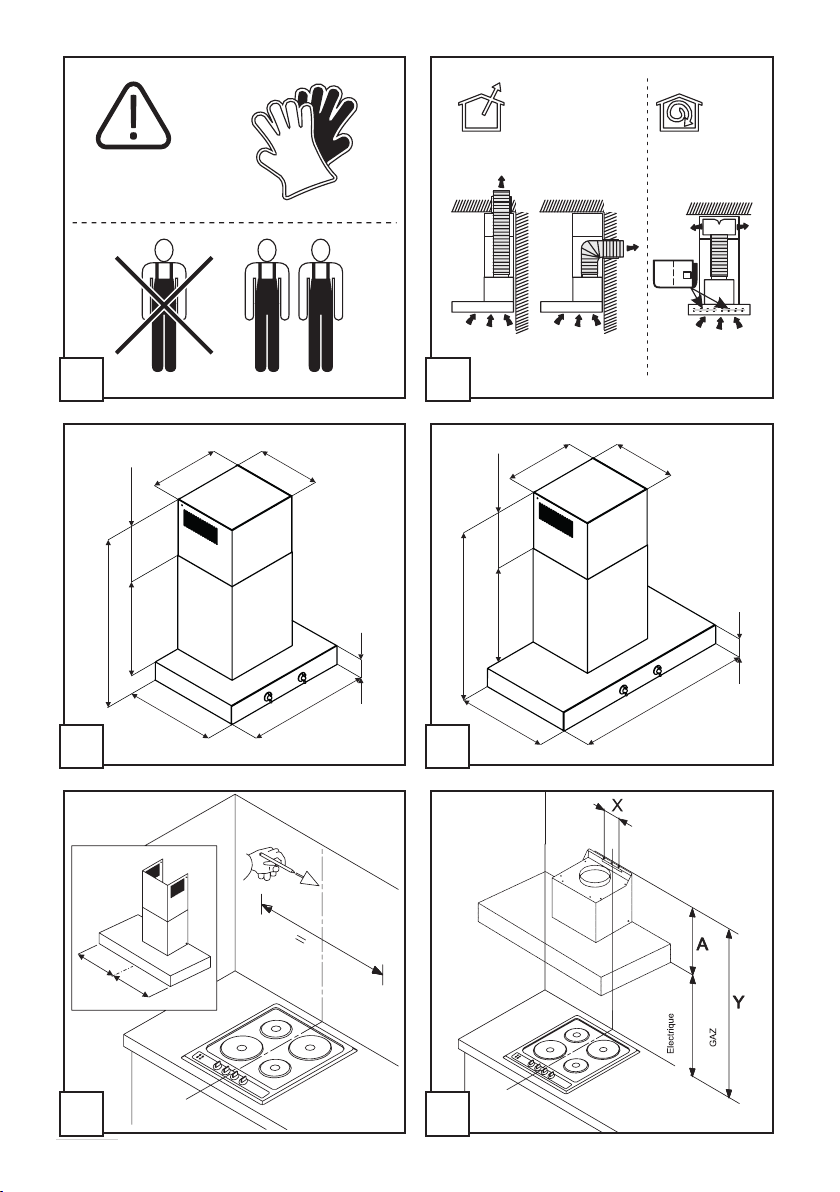 =

X

A

Y

Electrique

GAZ