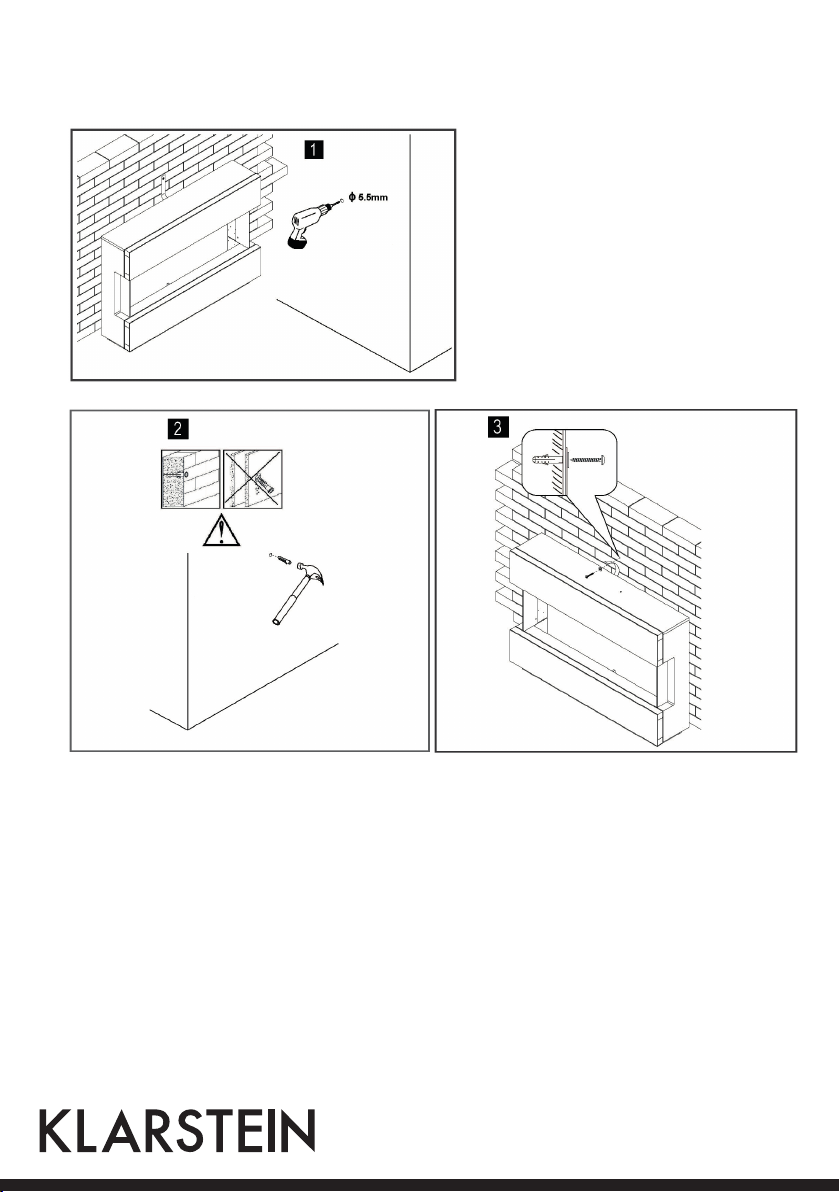 1

ϕ 5.5mm

2

3

KLARSTEIN