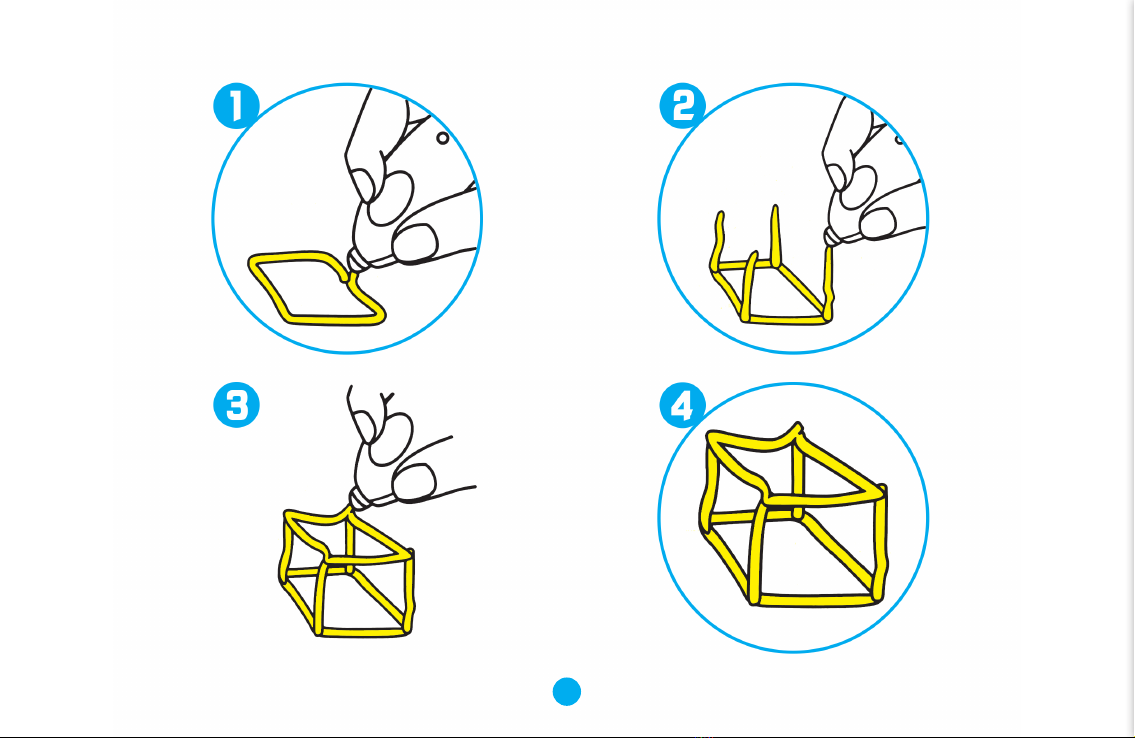 1

2

3

4