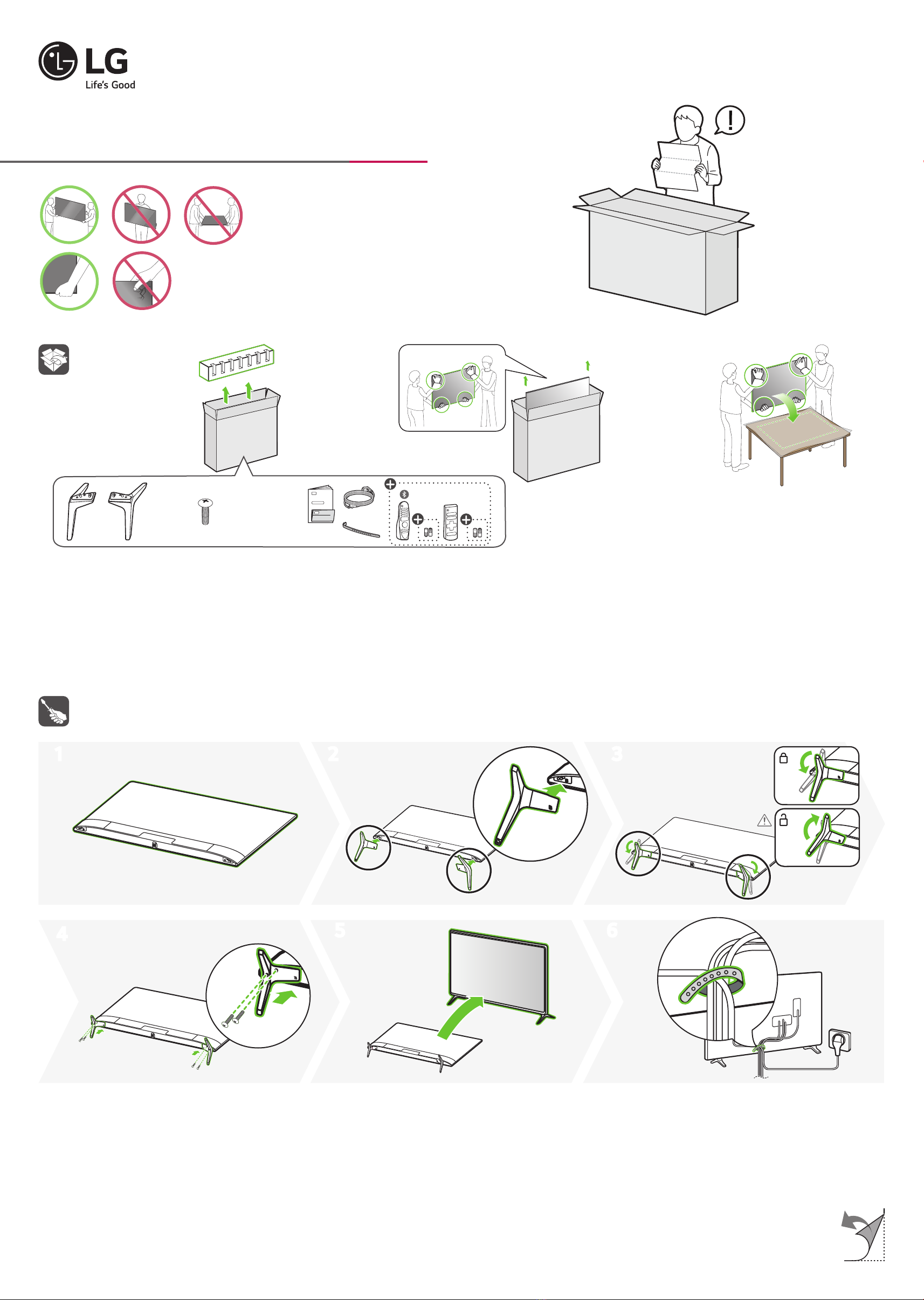 LG
Life's Good

1

2

3

4

5

6