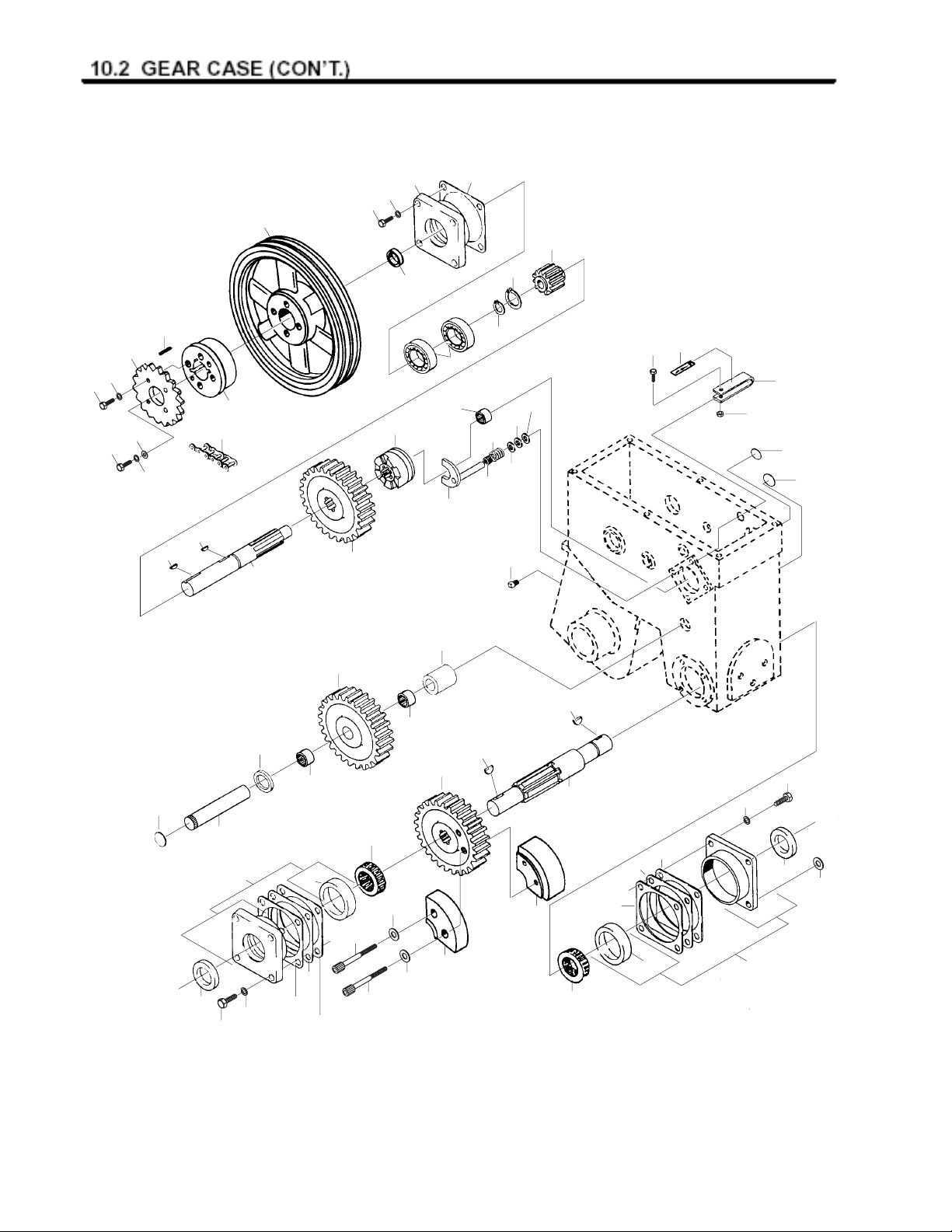 10.2 GEAR CASE (CON'T.)