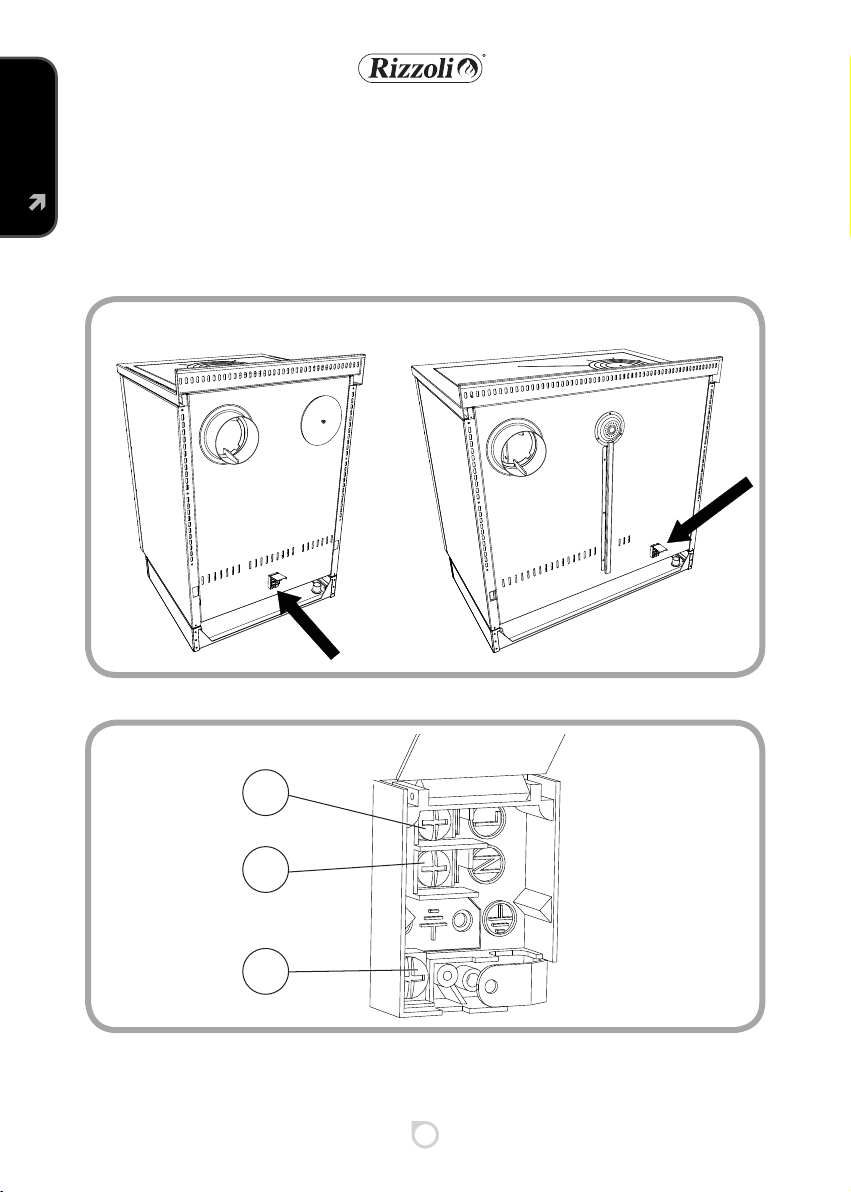 Rizzoli®