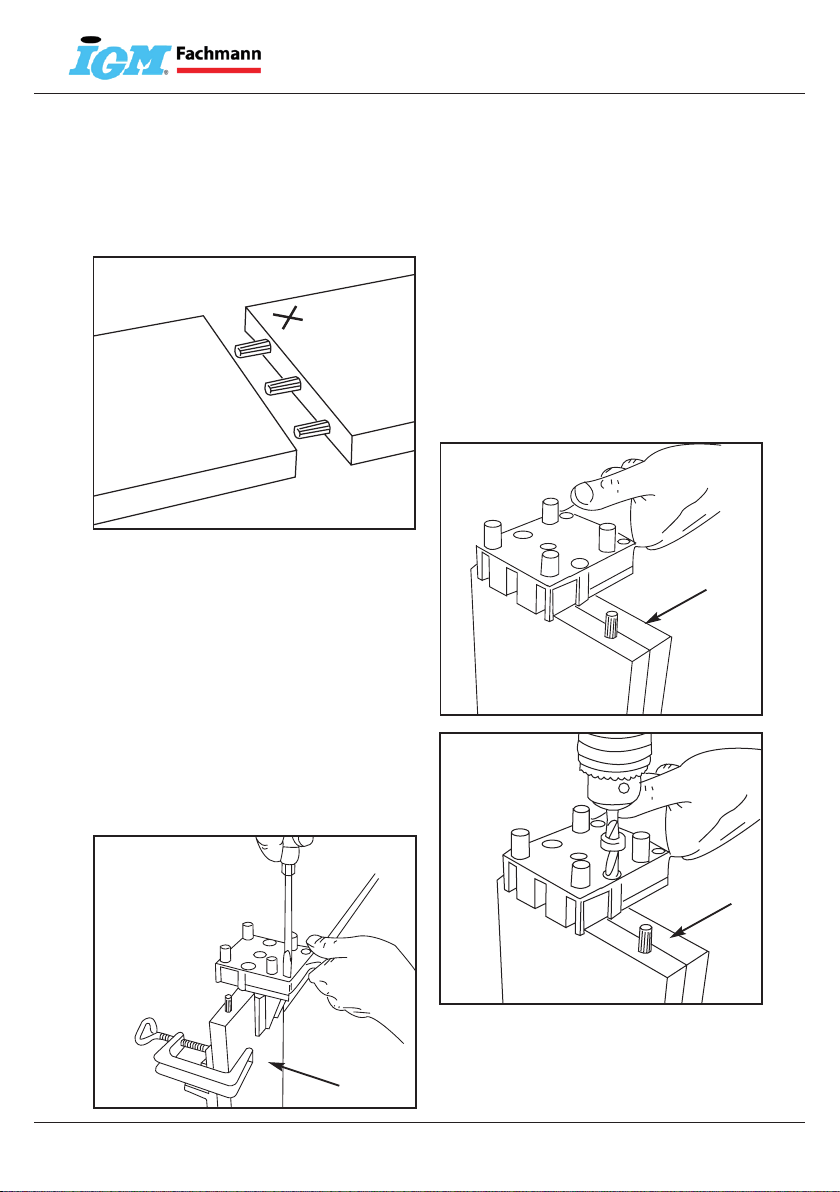 IGM Fachmann