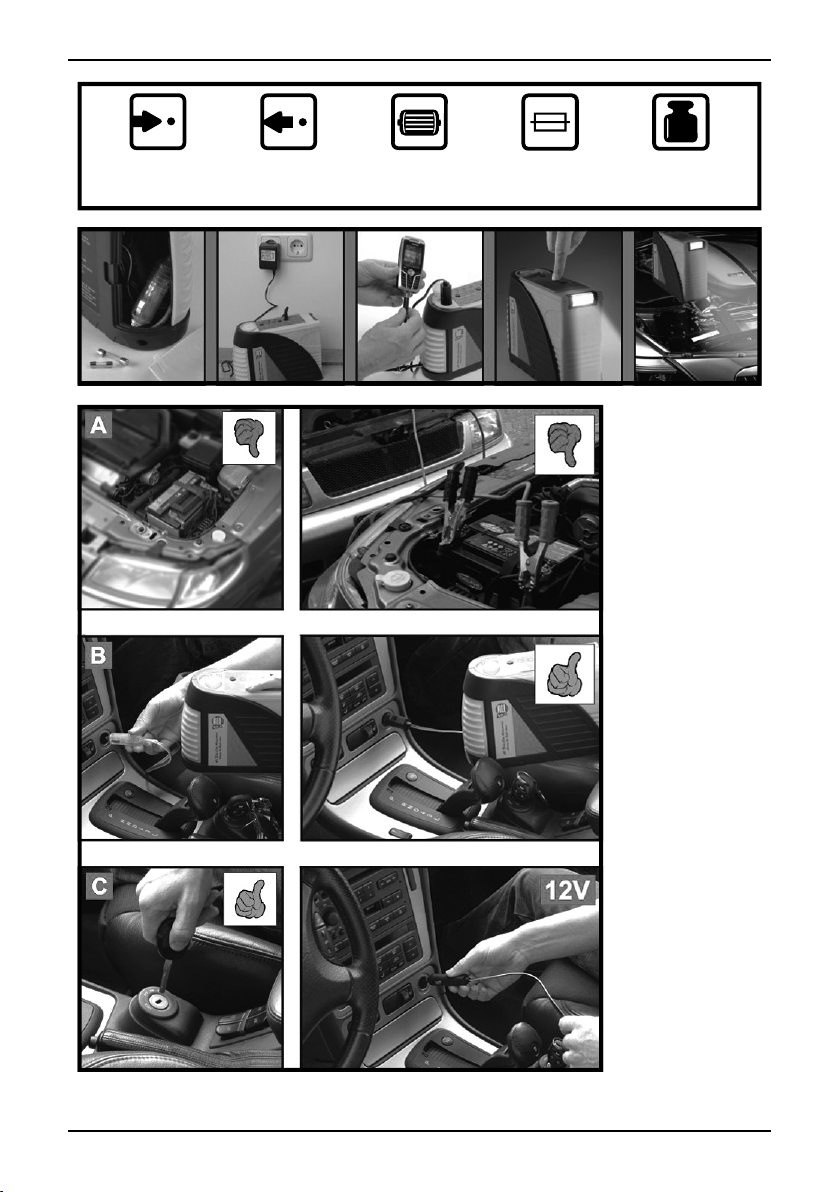 A

B

C

12V