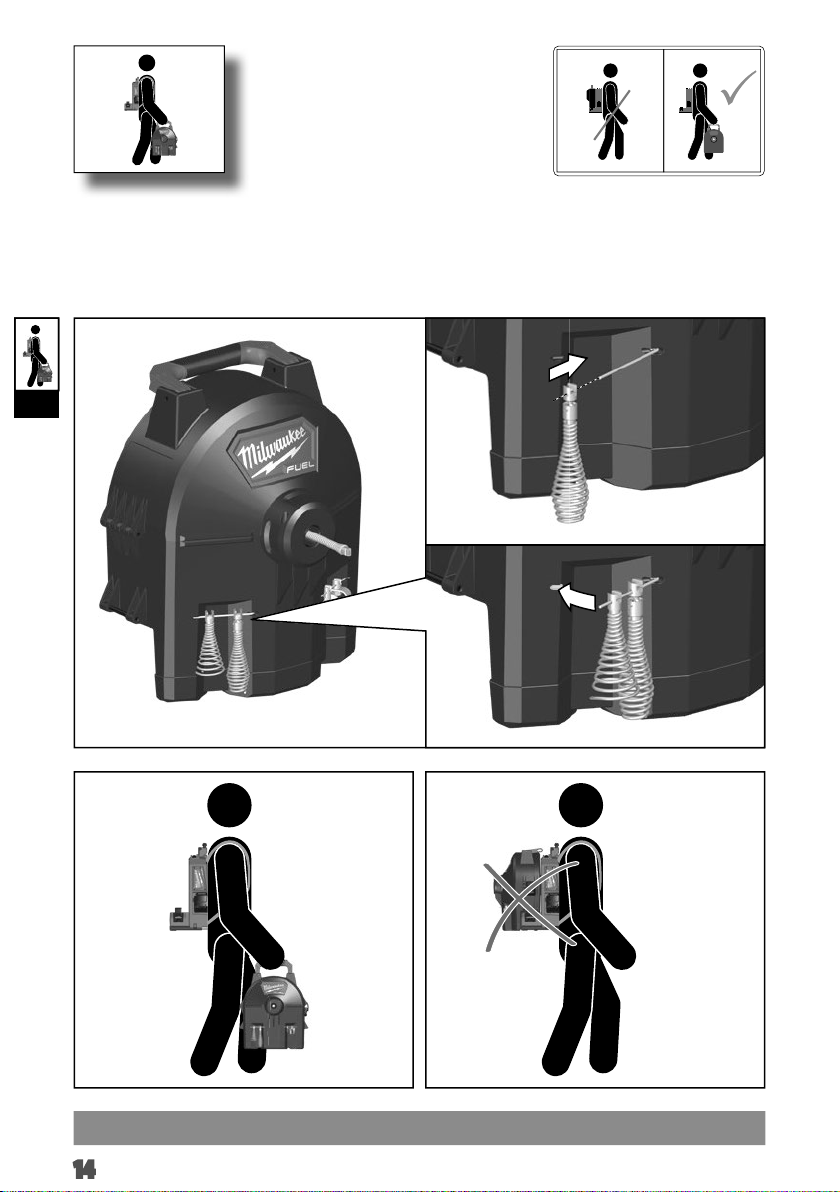 Milwaukee
FUEL

14