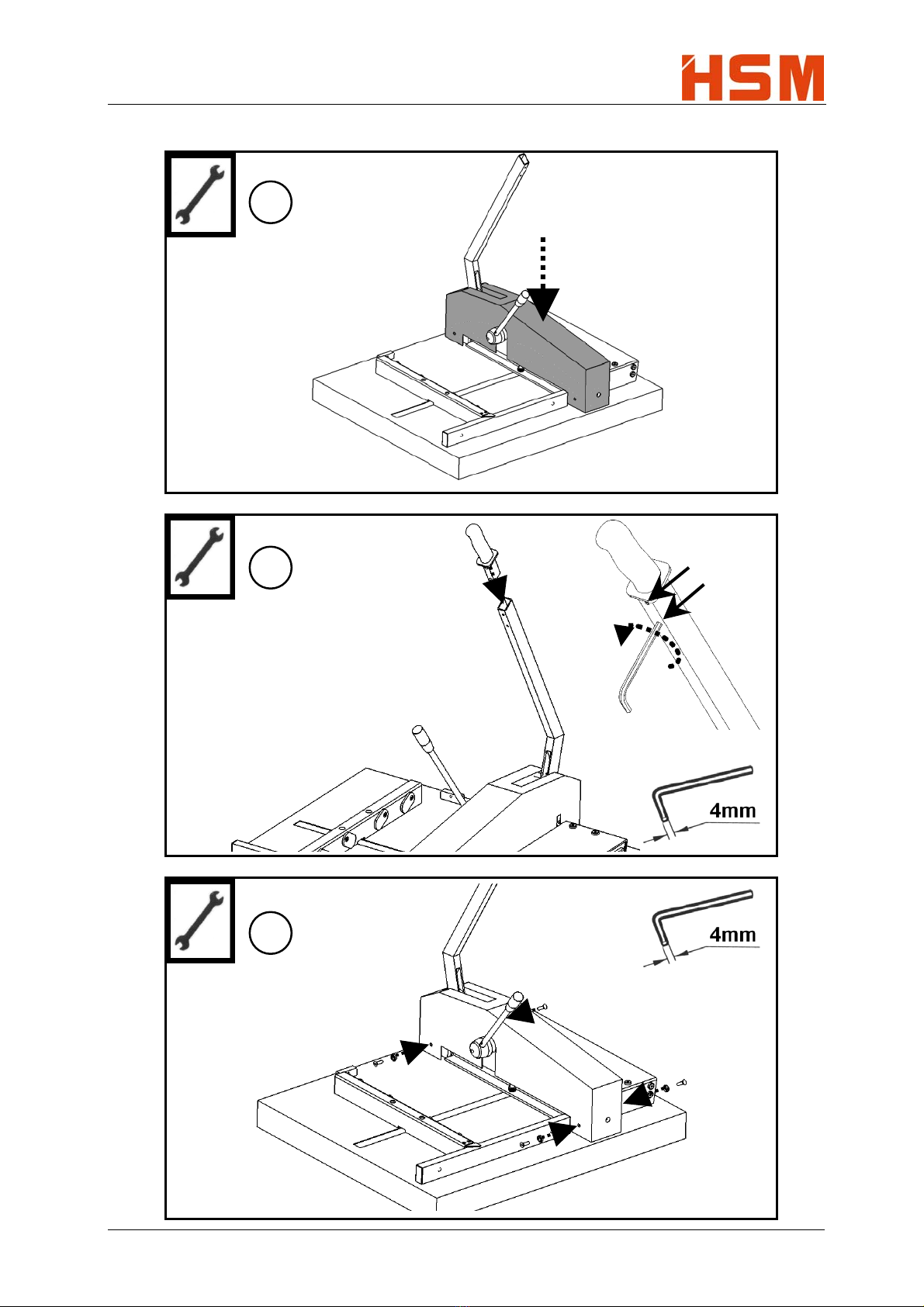 HSM

4mm

4mm