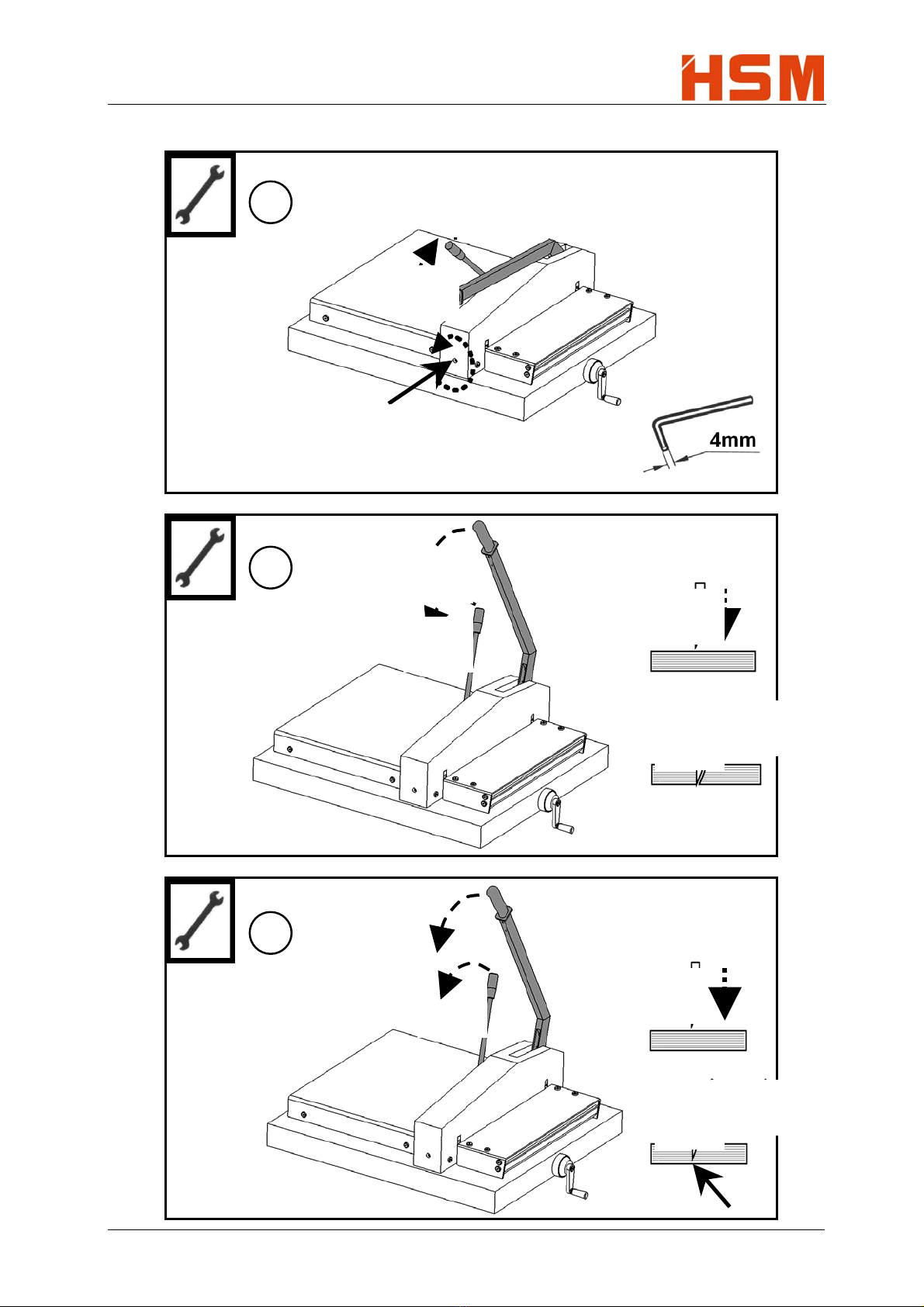 HSM

4mm