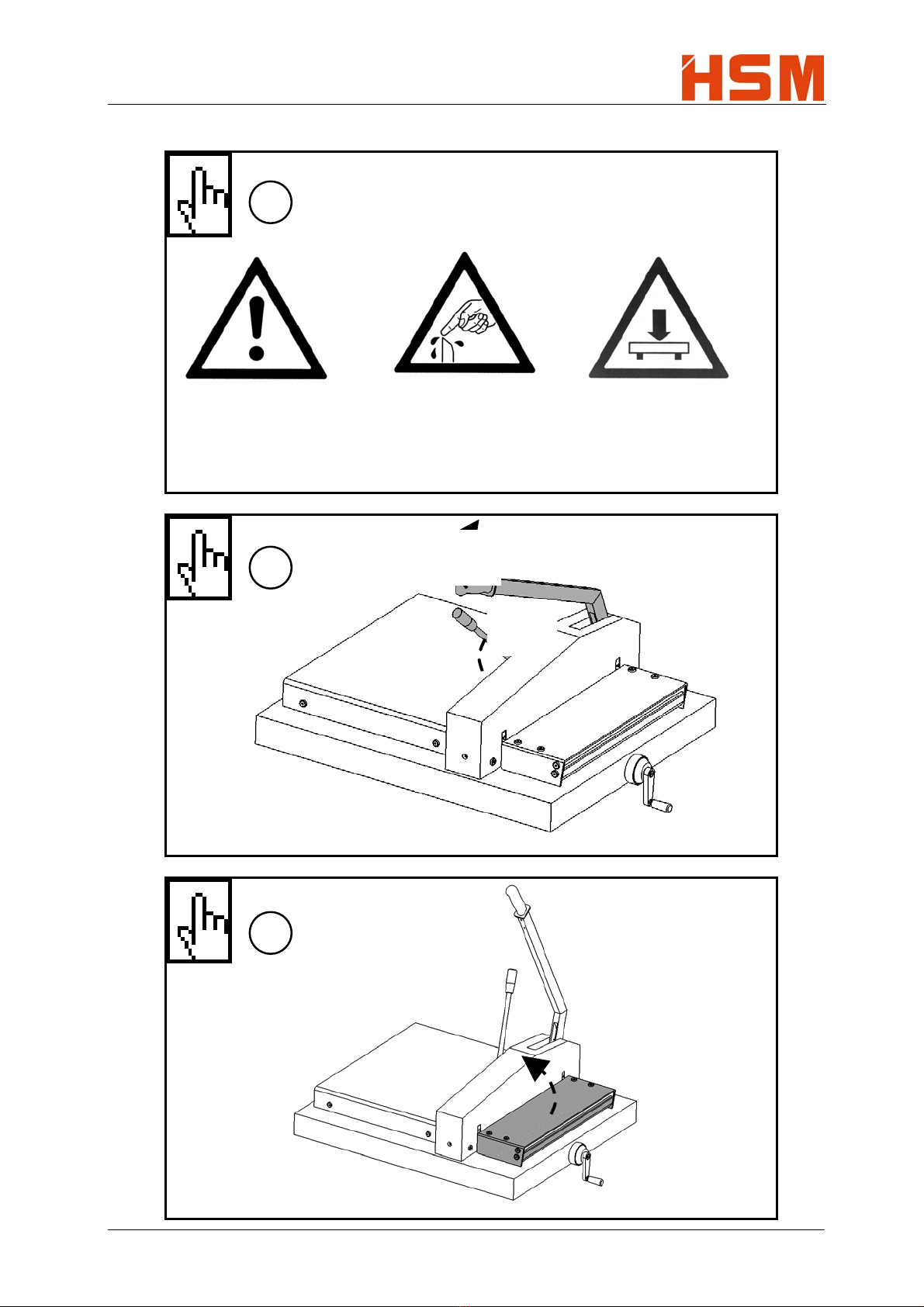 HSM