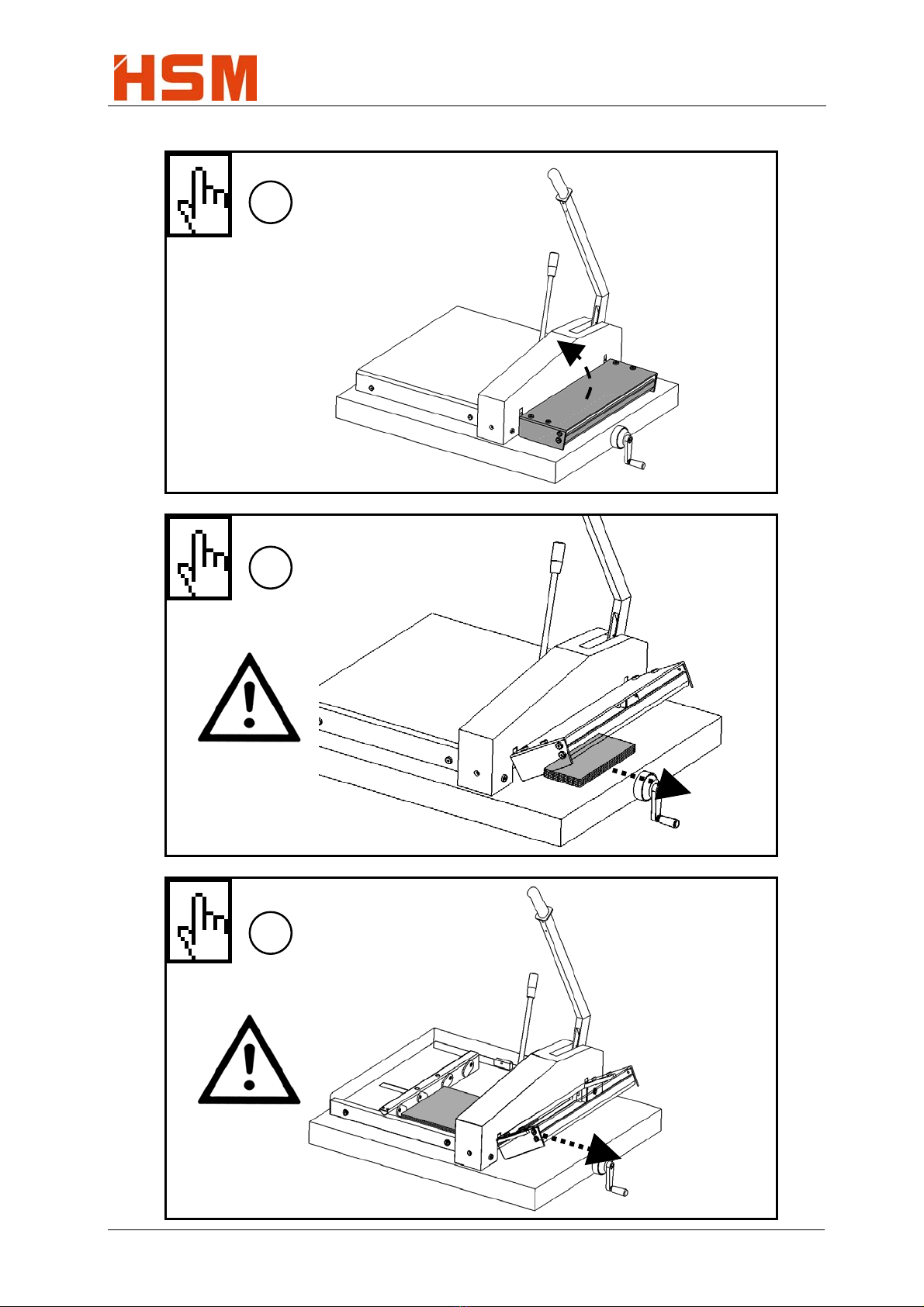 HSM