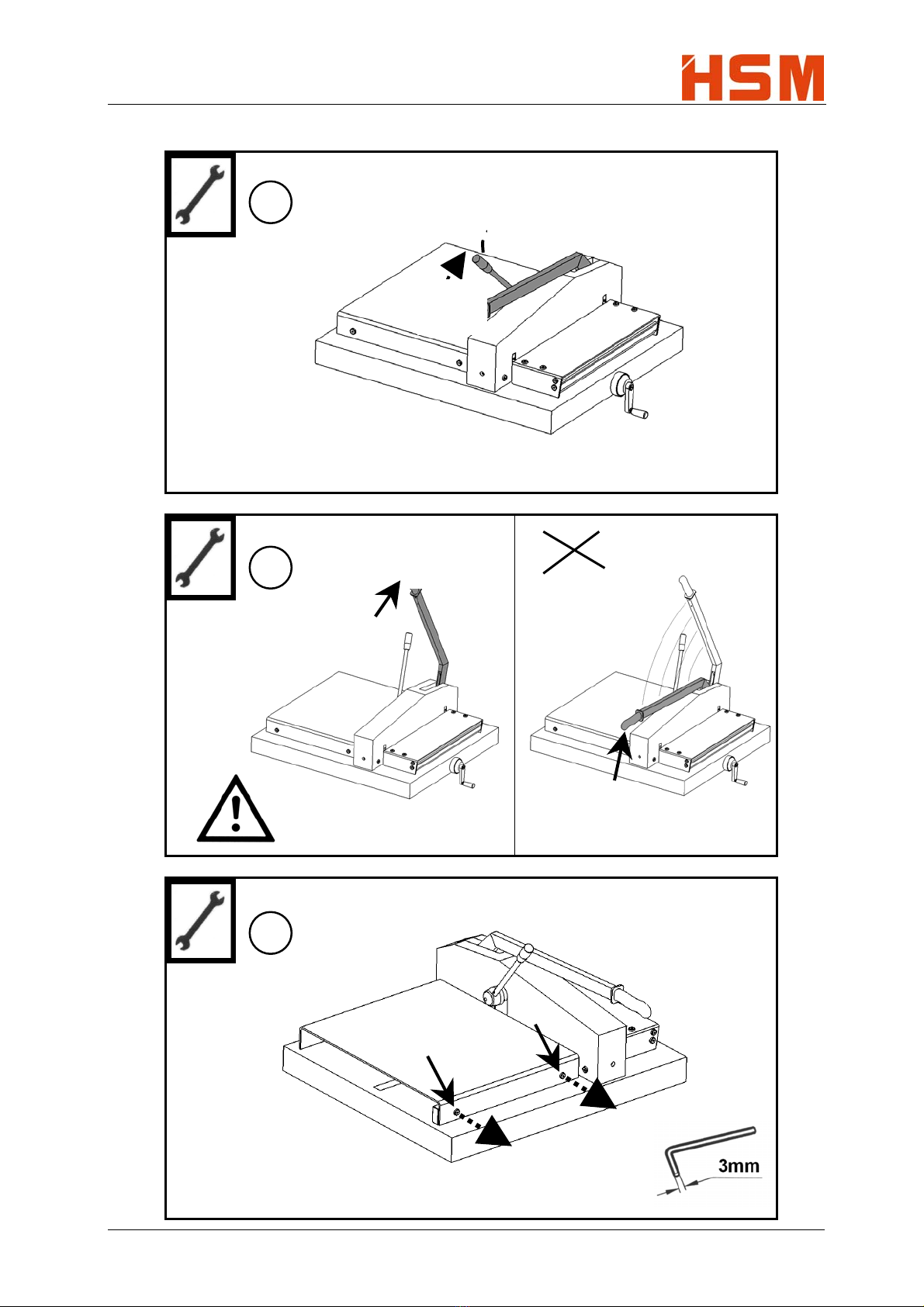 HSM

3mm