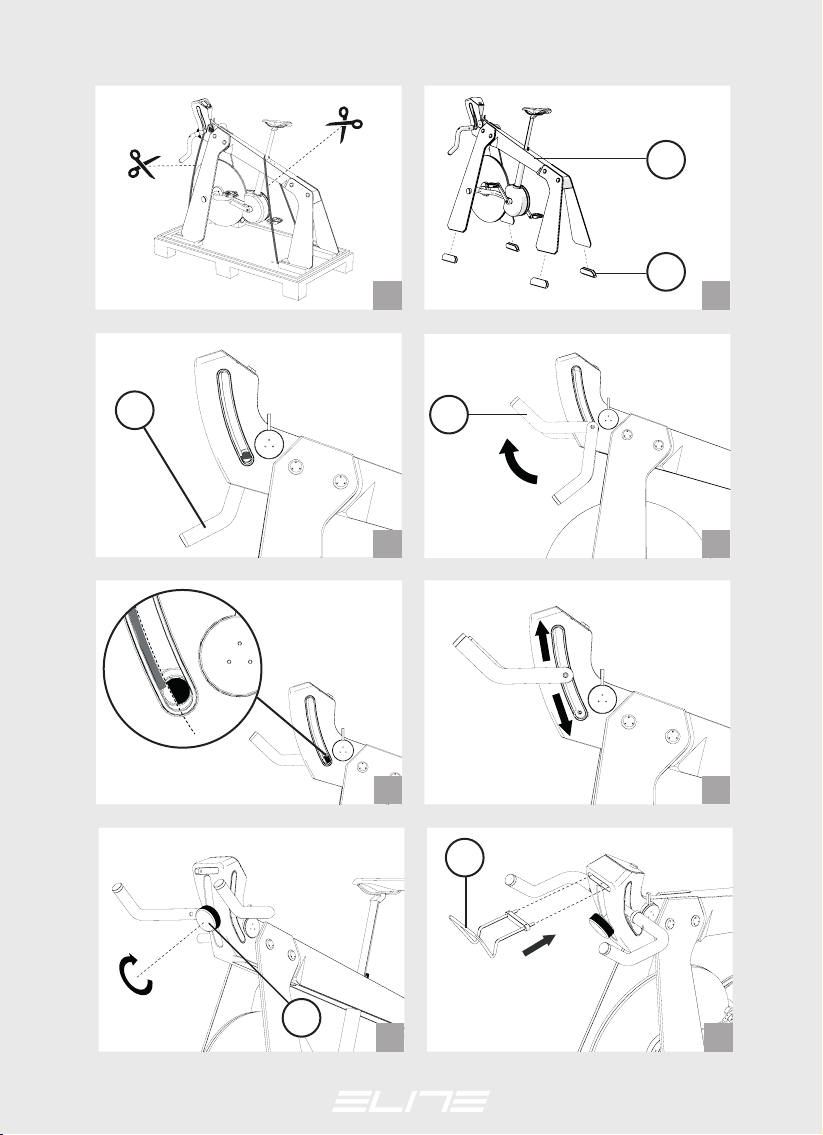 ELITE