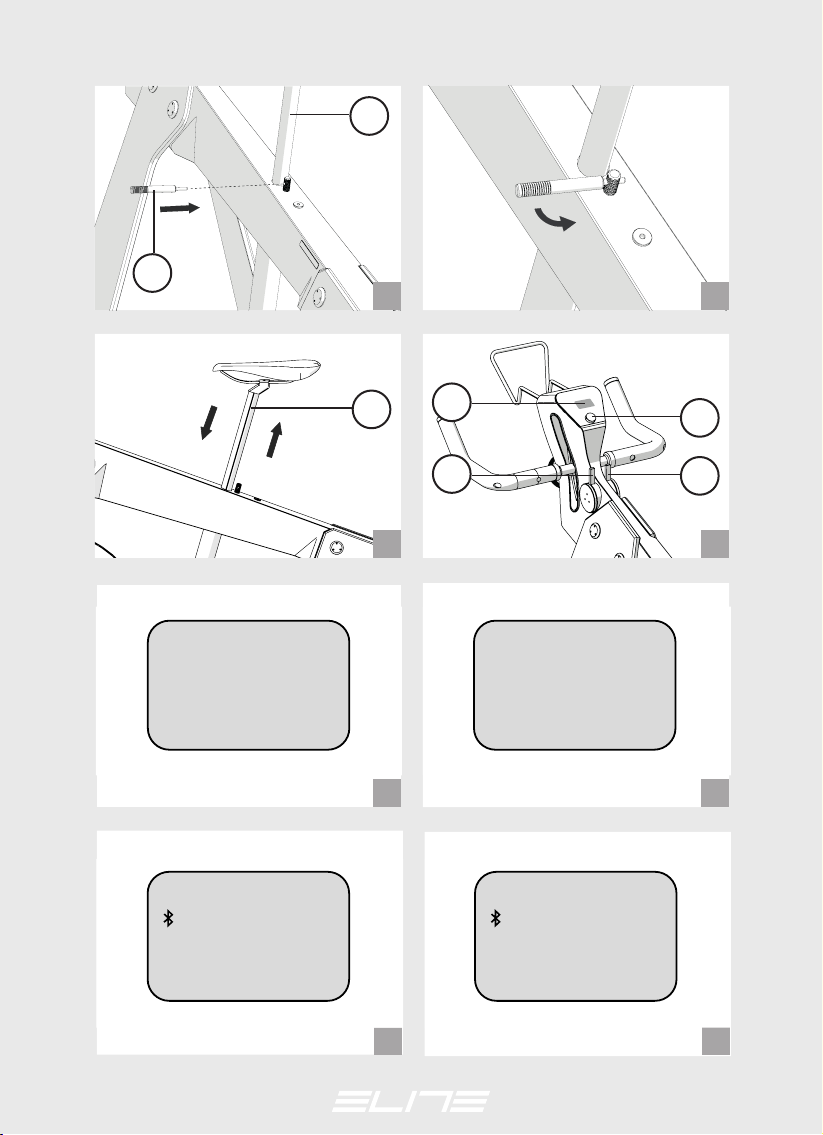 ELITE