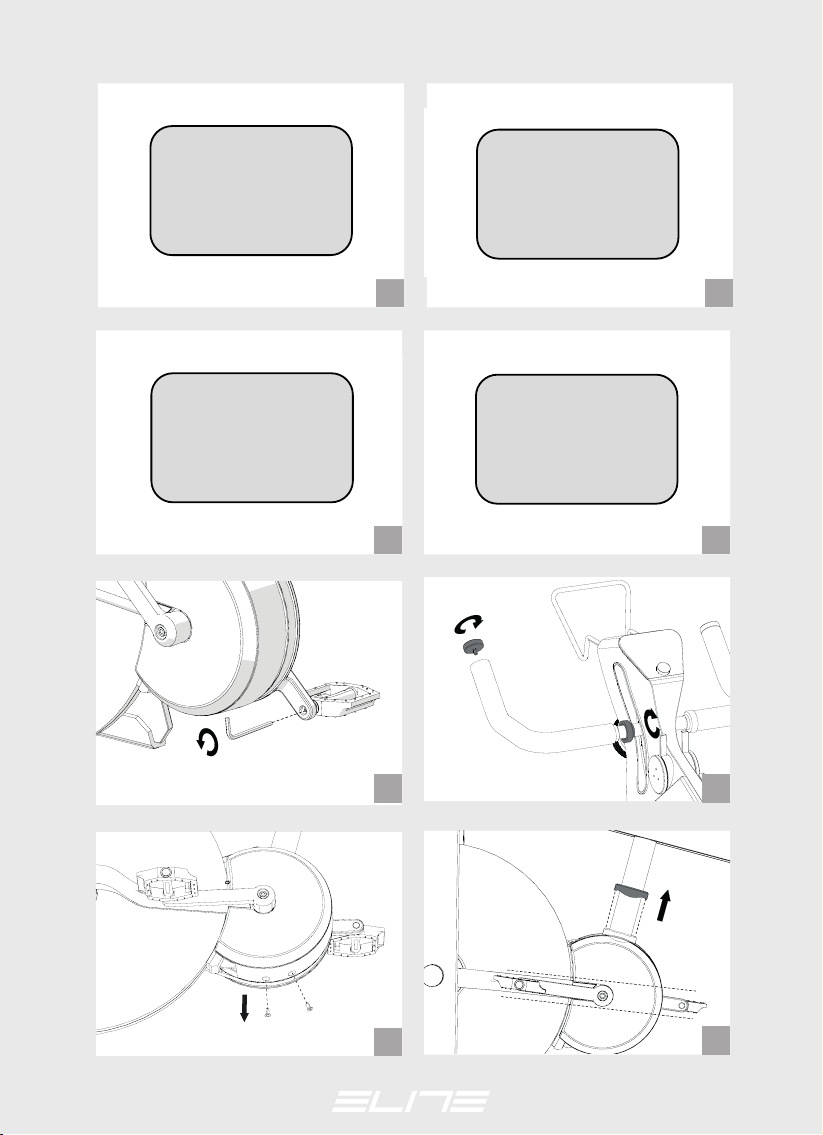 ELITE