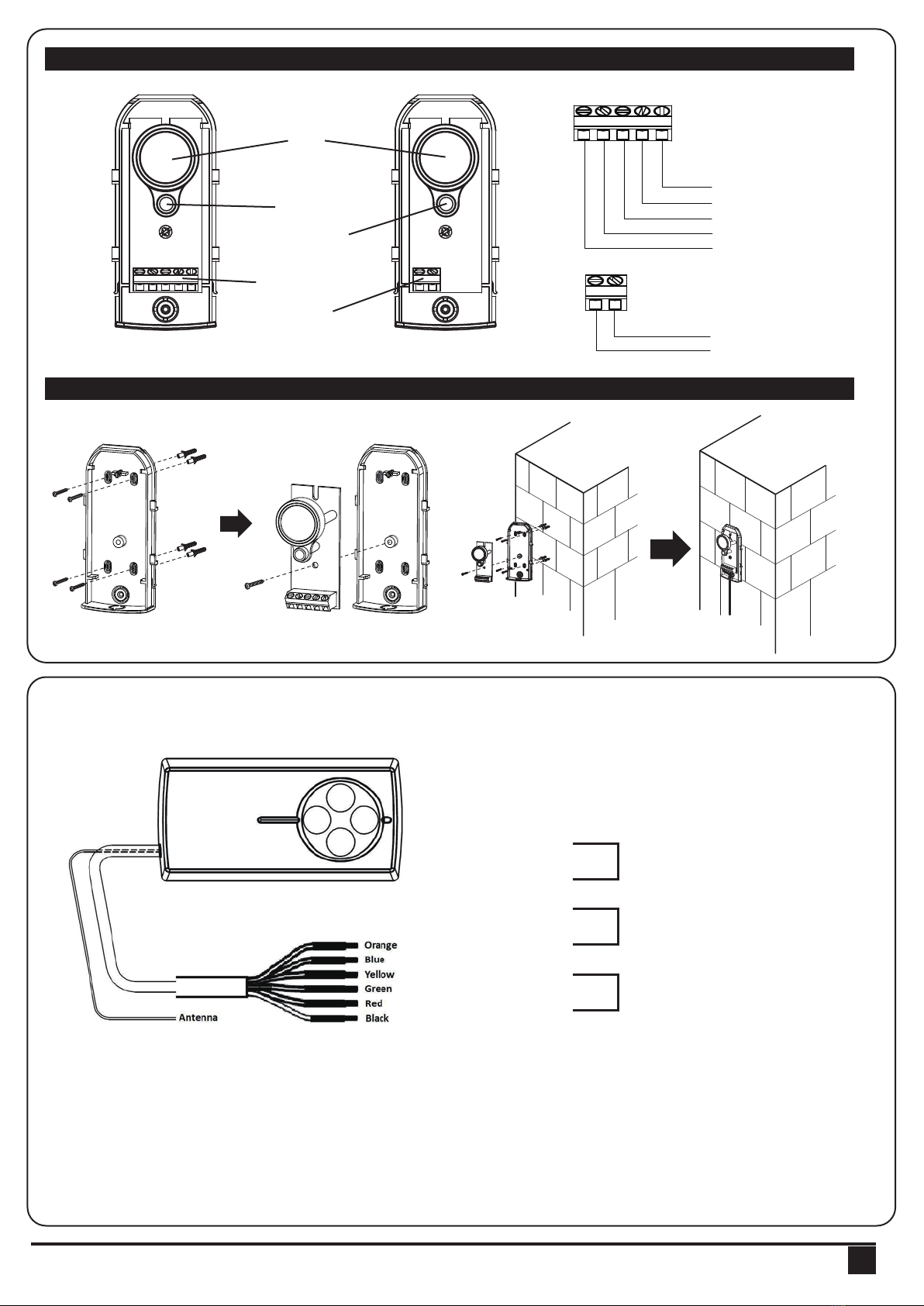 Orange
Blue
Yellow
Green
Red
Black
Antenna