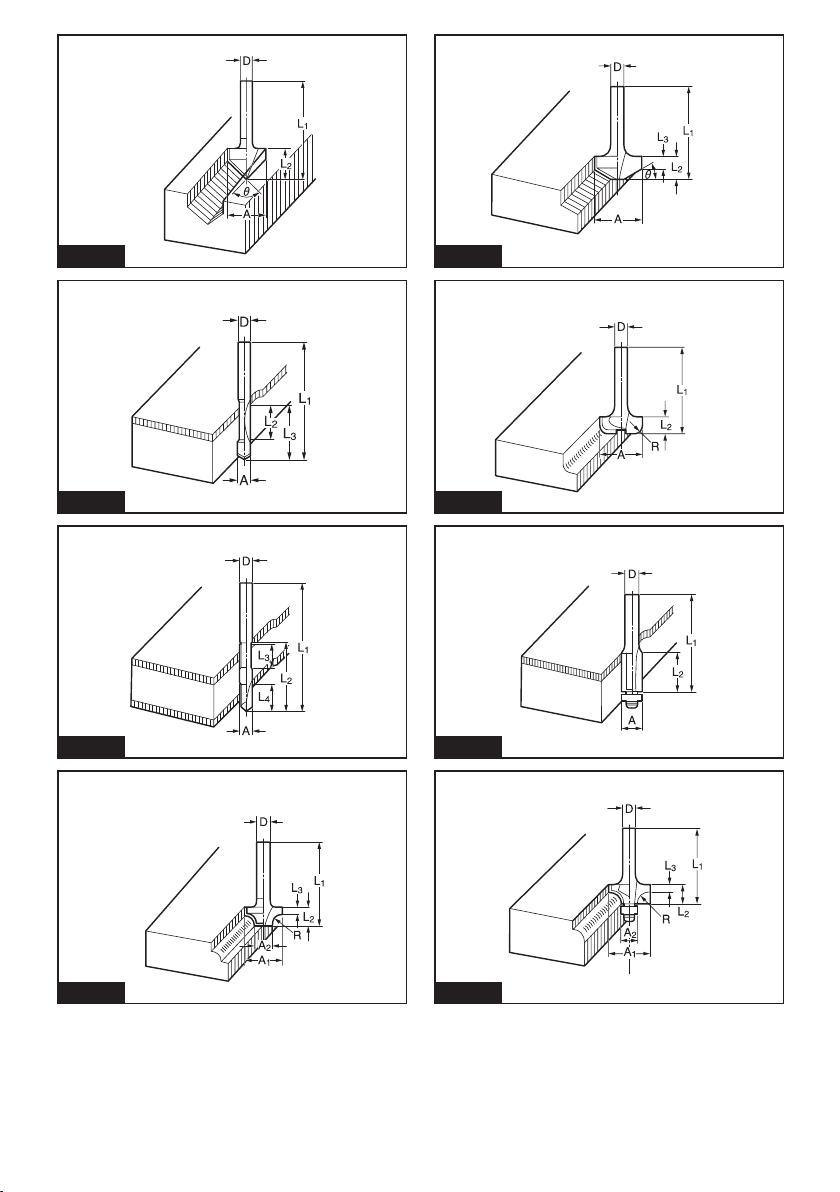 D
$L_1$
$L_2$
$\theta$
A

D
$L_1$
$L_3$
$L_2$
$\theta$
A

D
$L_1$
$L_2$
$L_3$
A

D
$L_1$
$L_2$
R
A

D
$L_1$
$L_3$
$L_2$
$L_4$
A

D
$L_1$
$L_2$
A

D
$L_1$
$L_3$
$L_2$
R
$A_2$
$A_1$

D
$L_1$
$L_3$
$L_2$
R
$A_2$
$A_1$