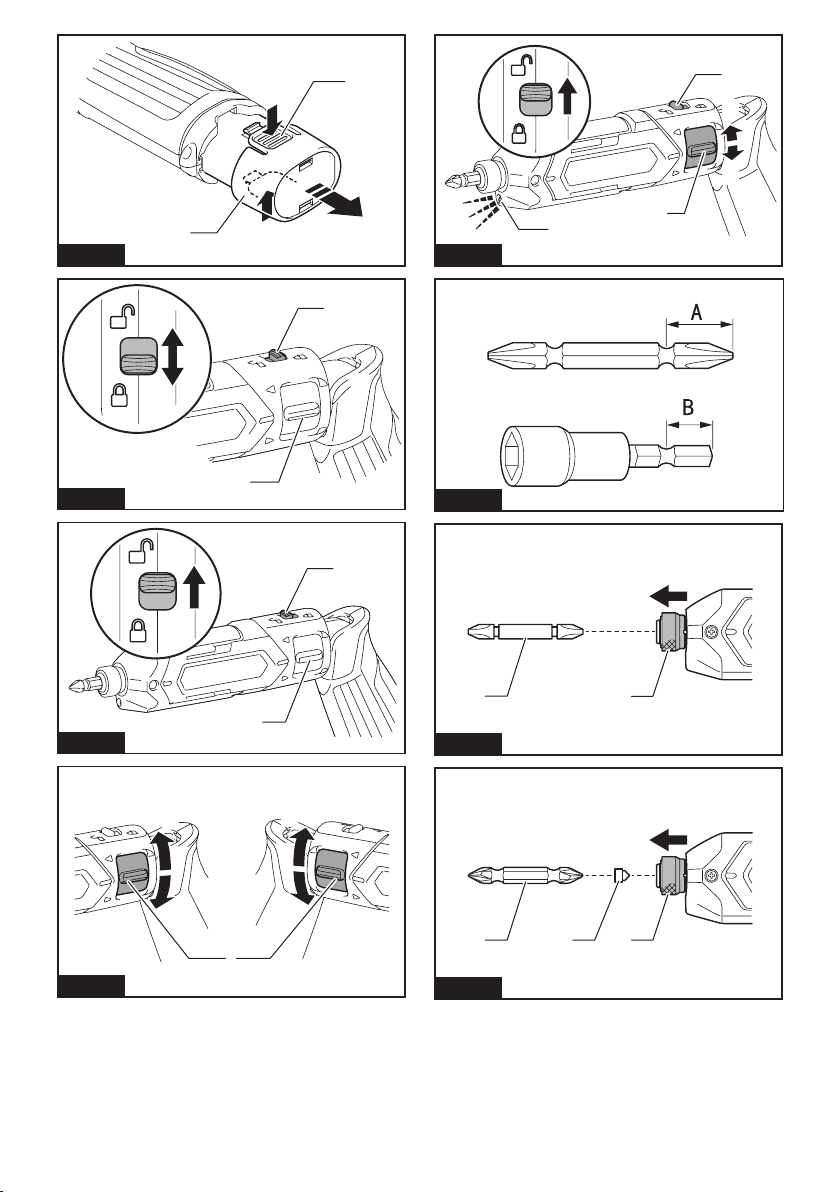 A

B