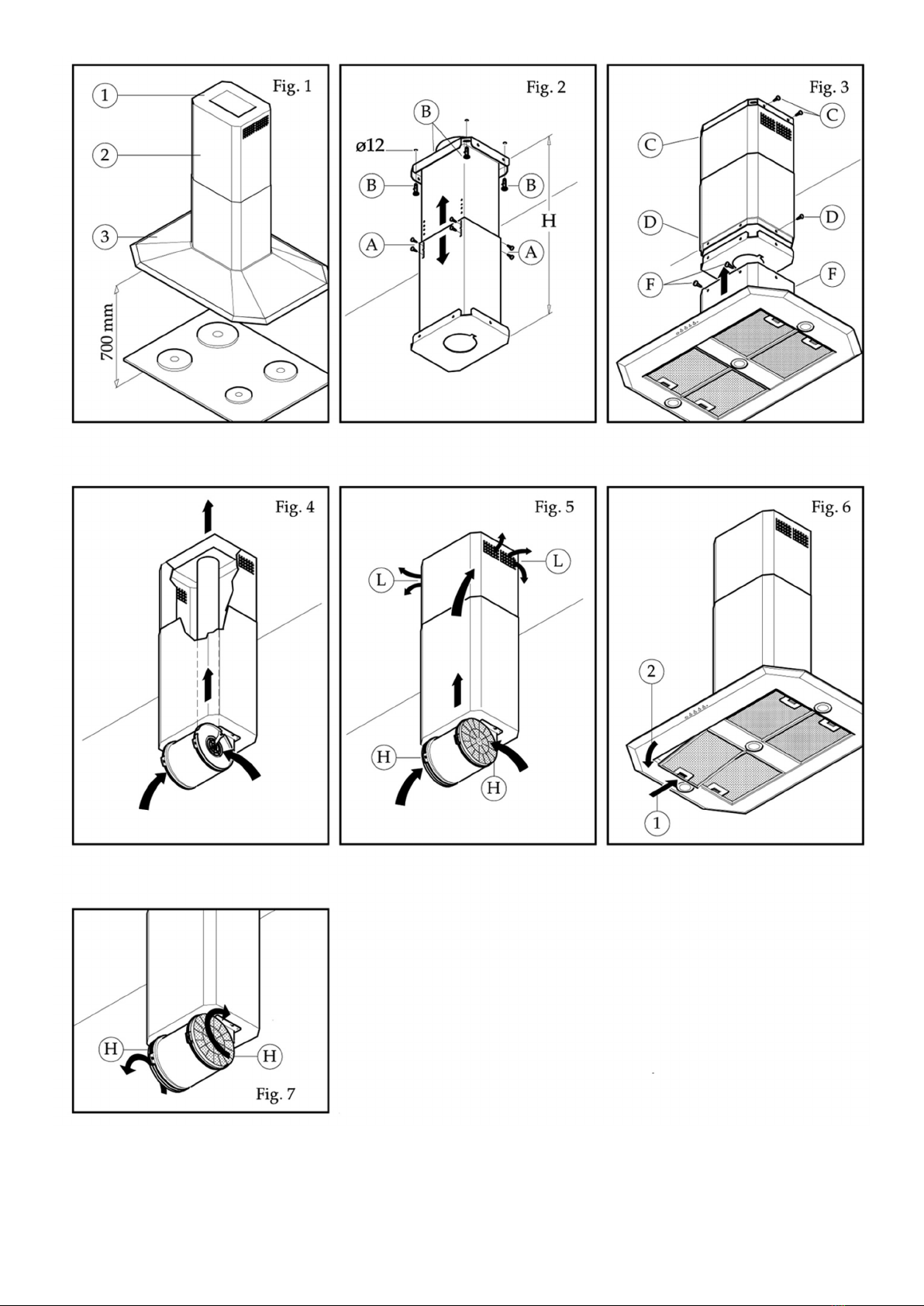 Fig. 1
1
2
3
700 mm

Fig. 2
B
ø12
B
B
H
A
A

Fig. 3
C
C
D
D
F
F

Fig. 4

Fig. 5
L
L
H
H

Fig. 6
2
1

H
H
Fig. 7