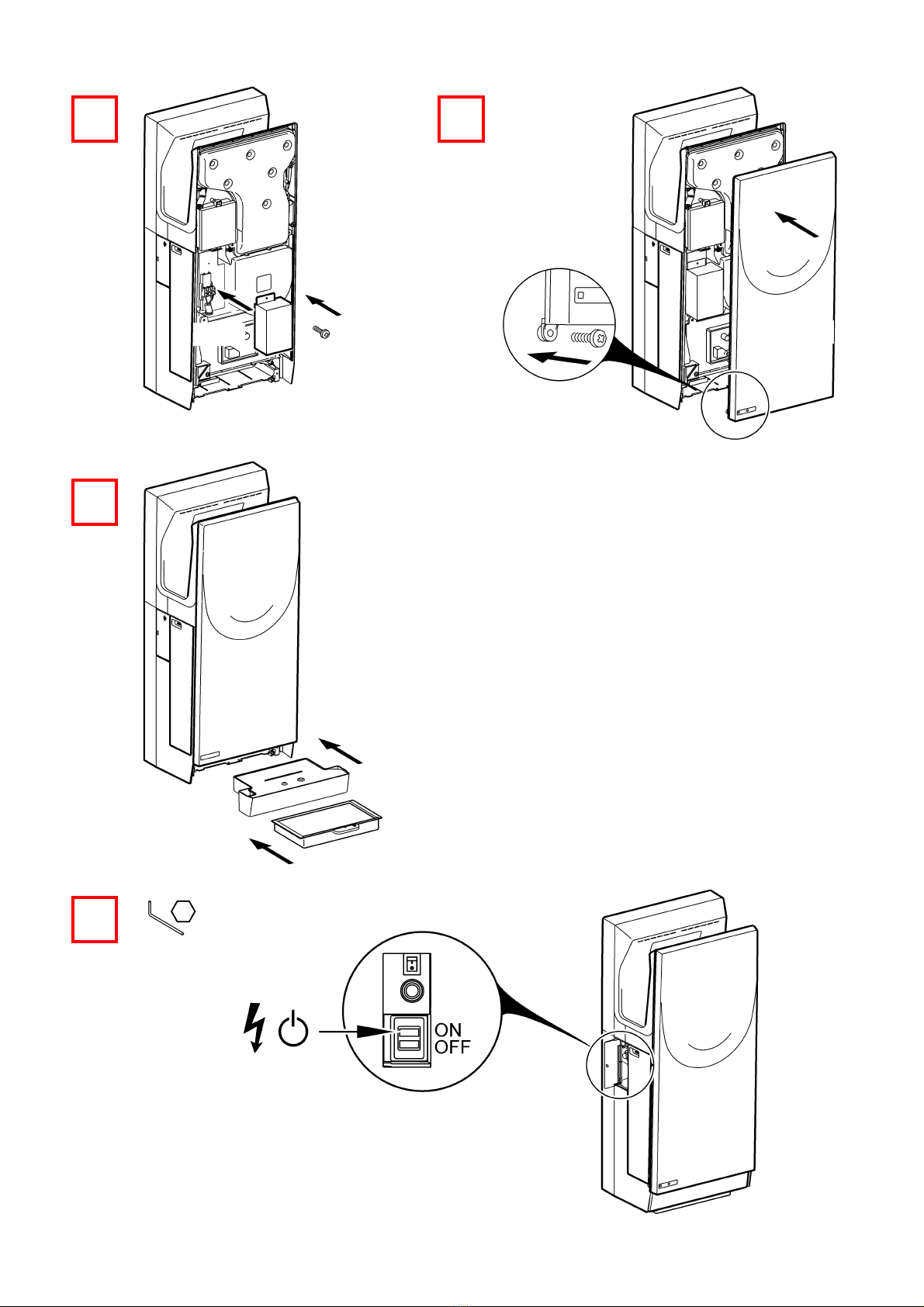 ON
OFF