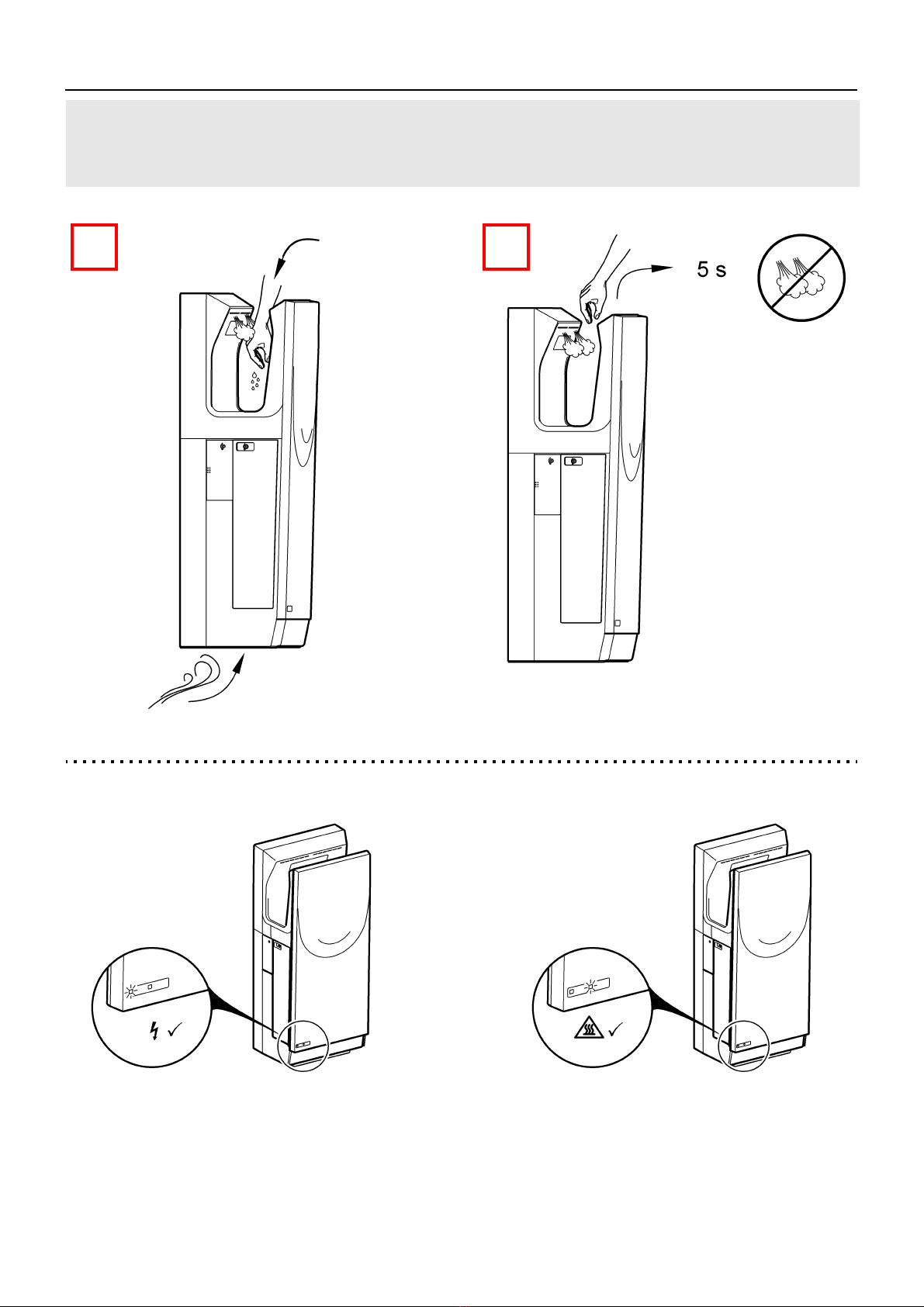 5 s