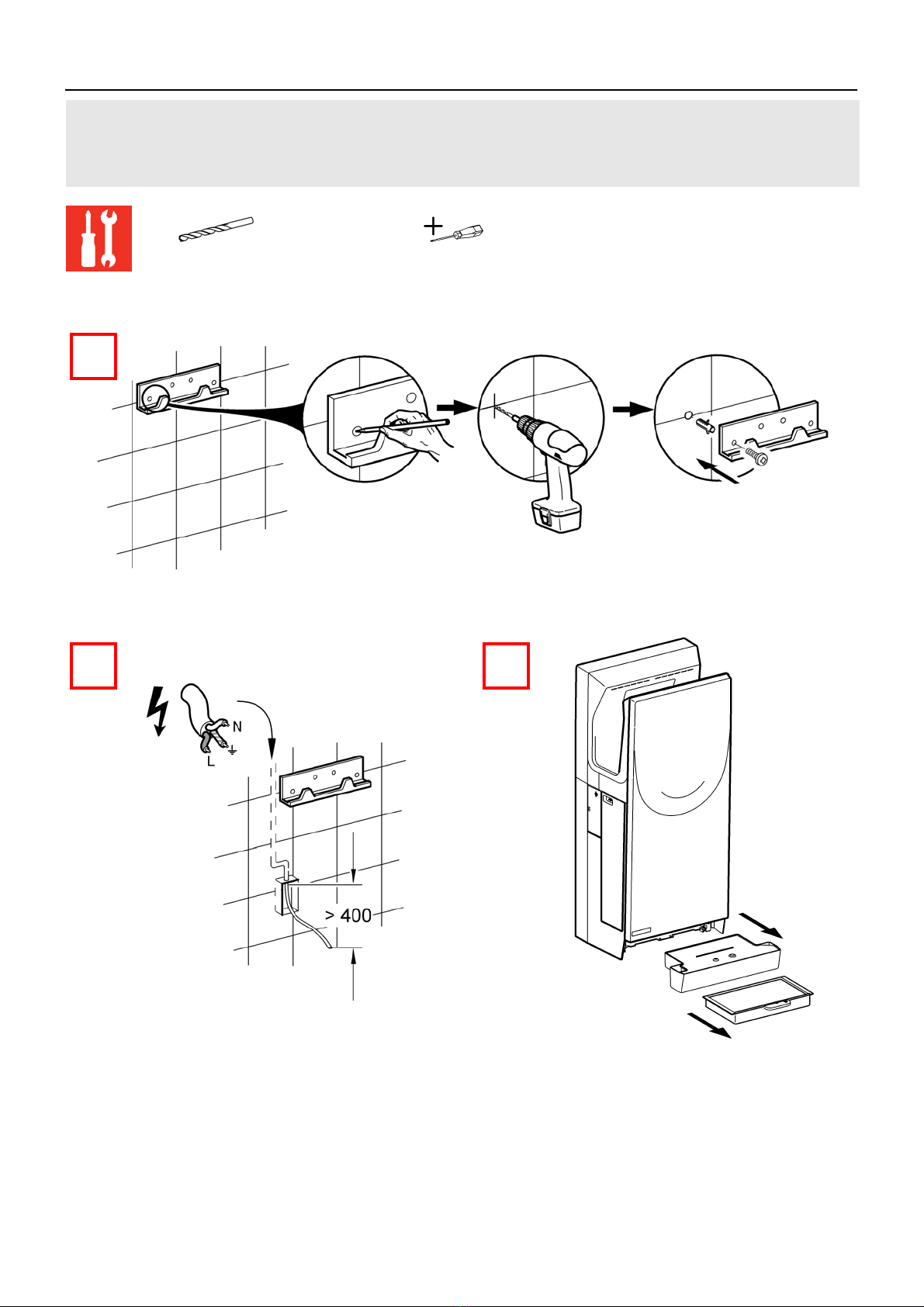 N
L
> 400