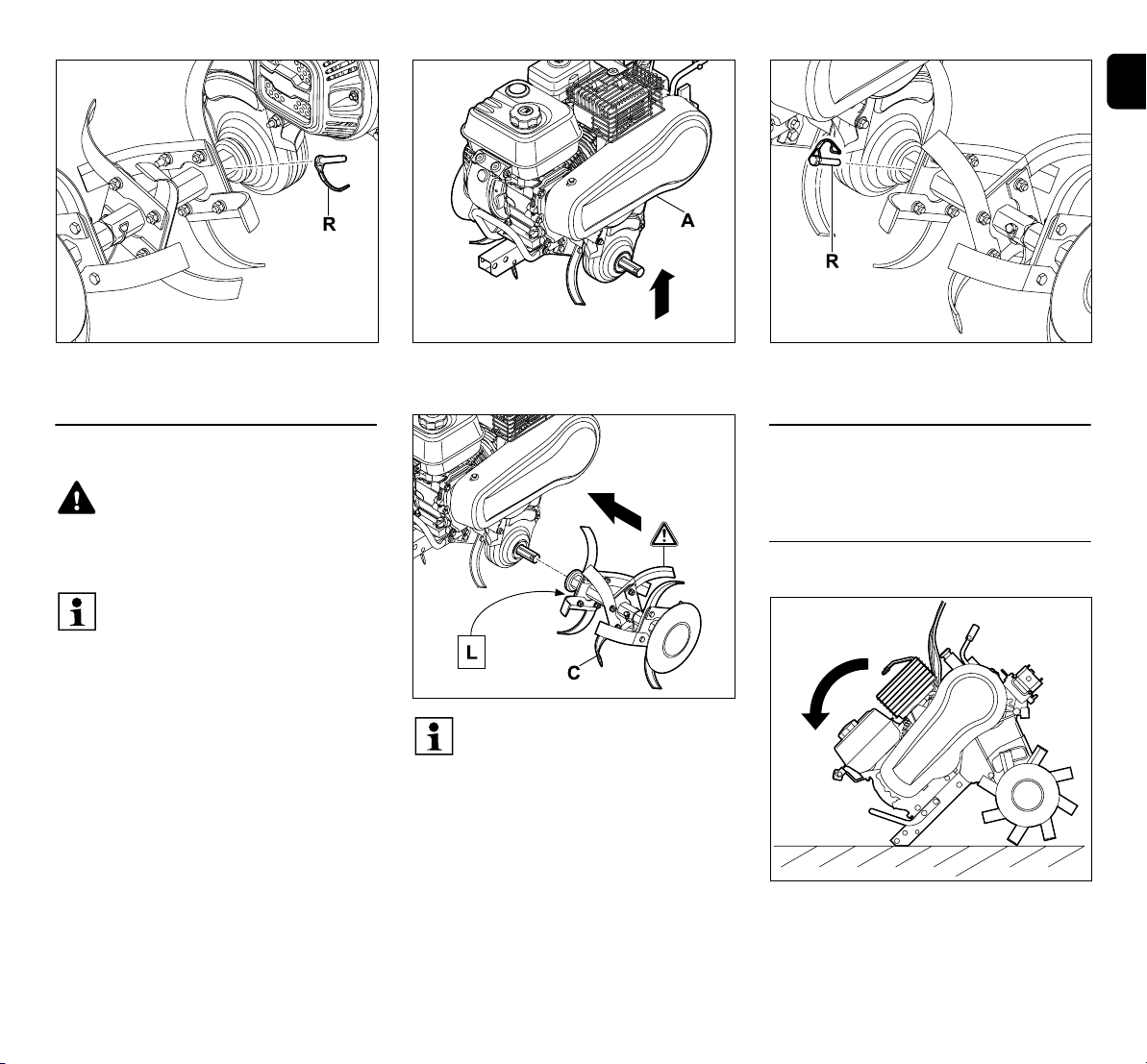 R

A

R

L

C