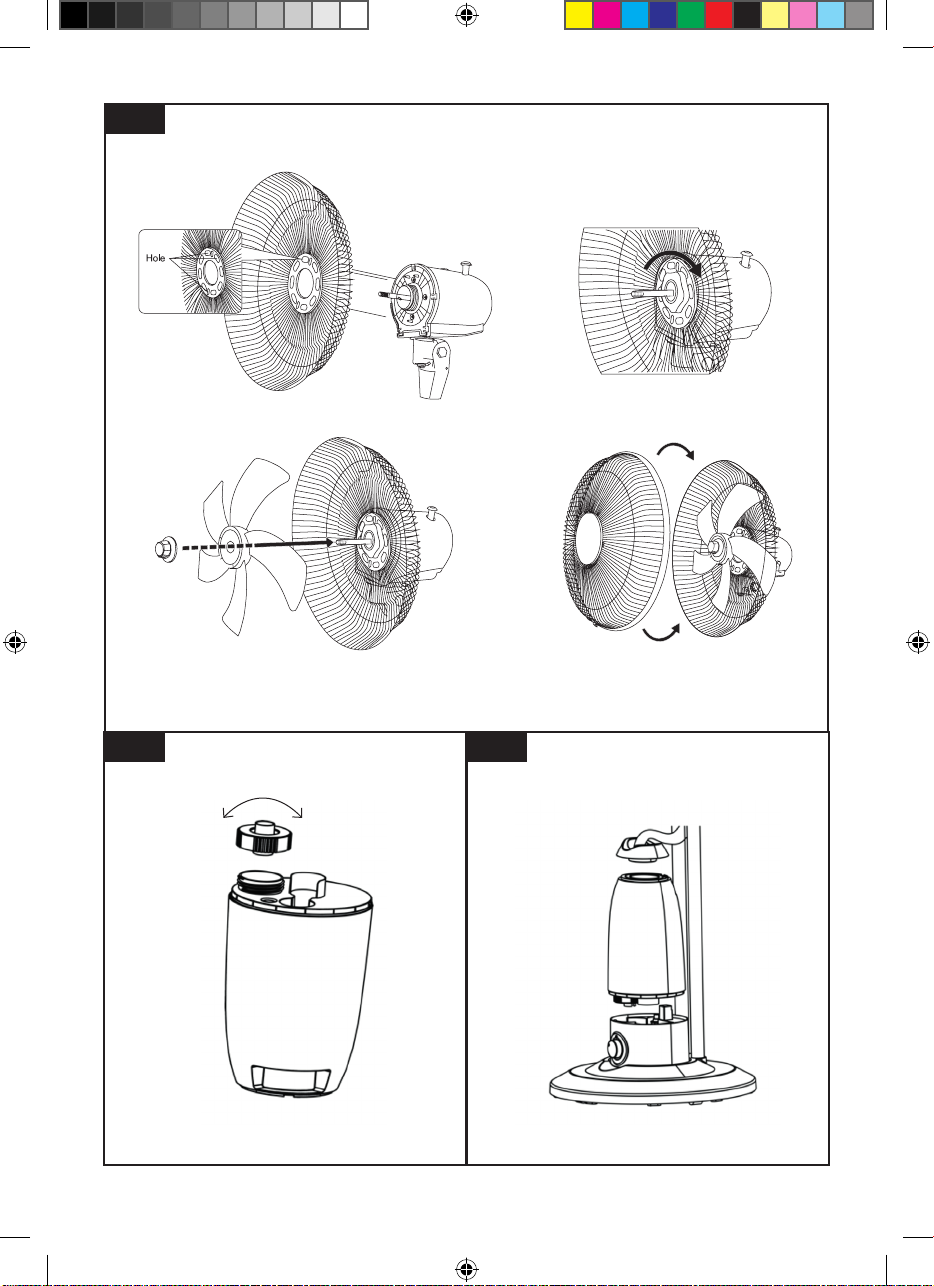 Hole