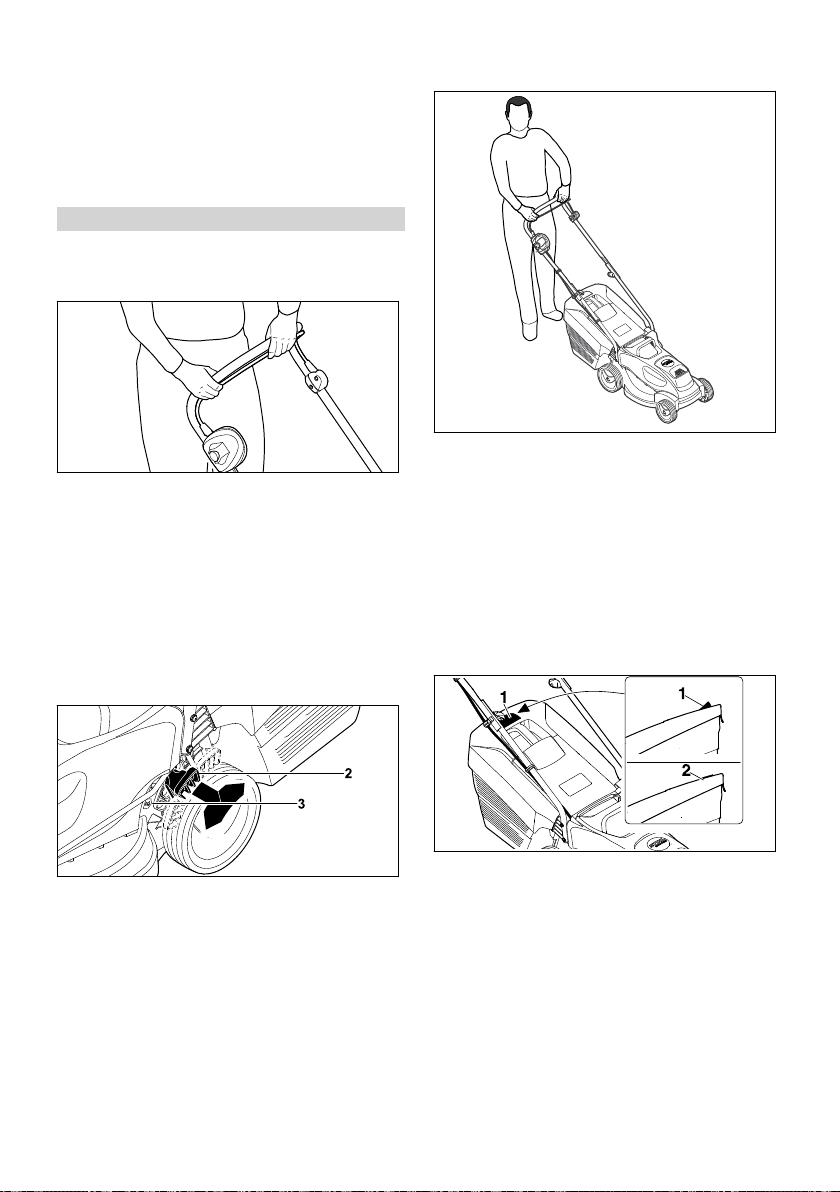 2
3

1

1
2