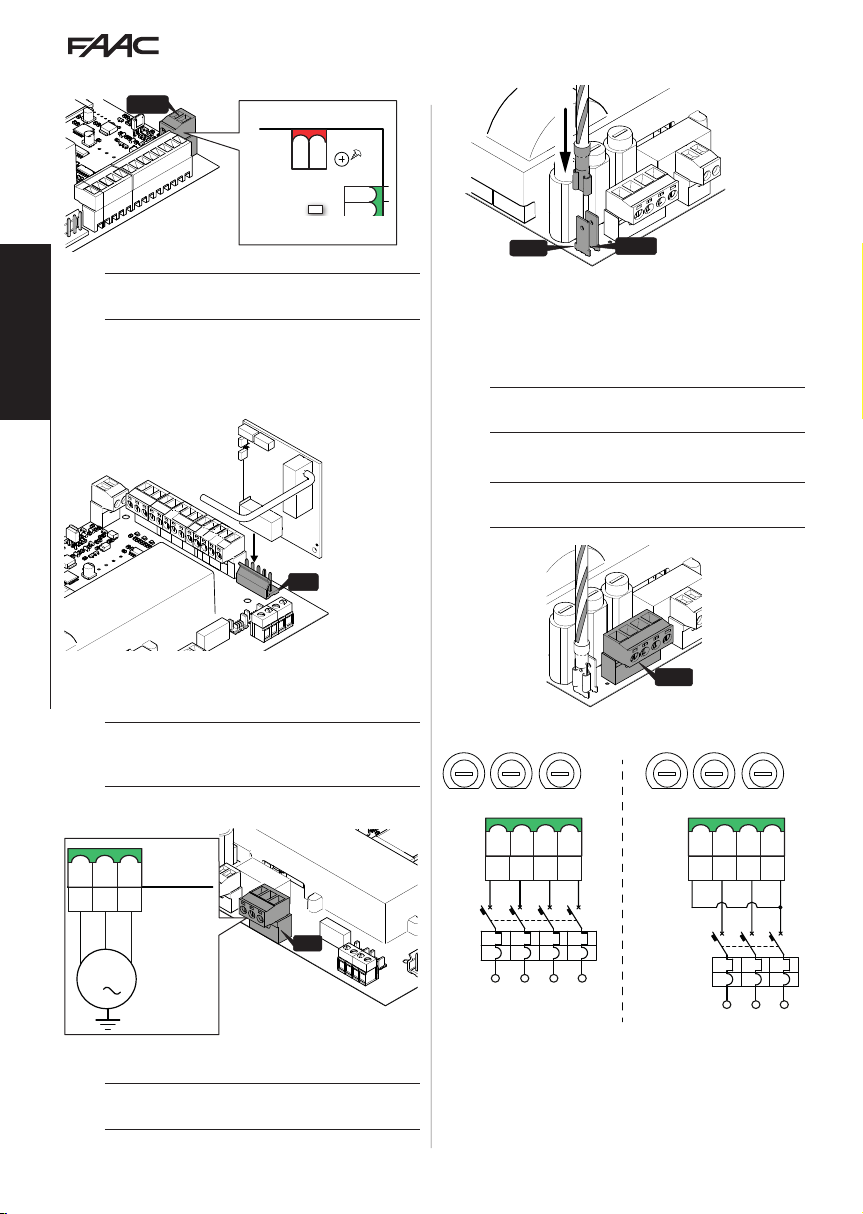 FAAC