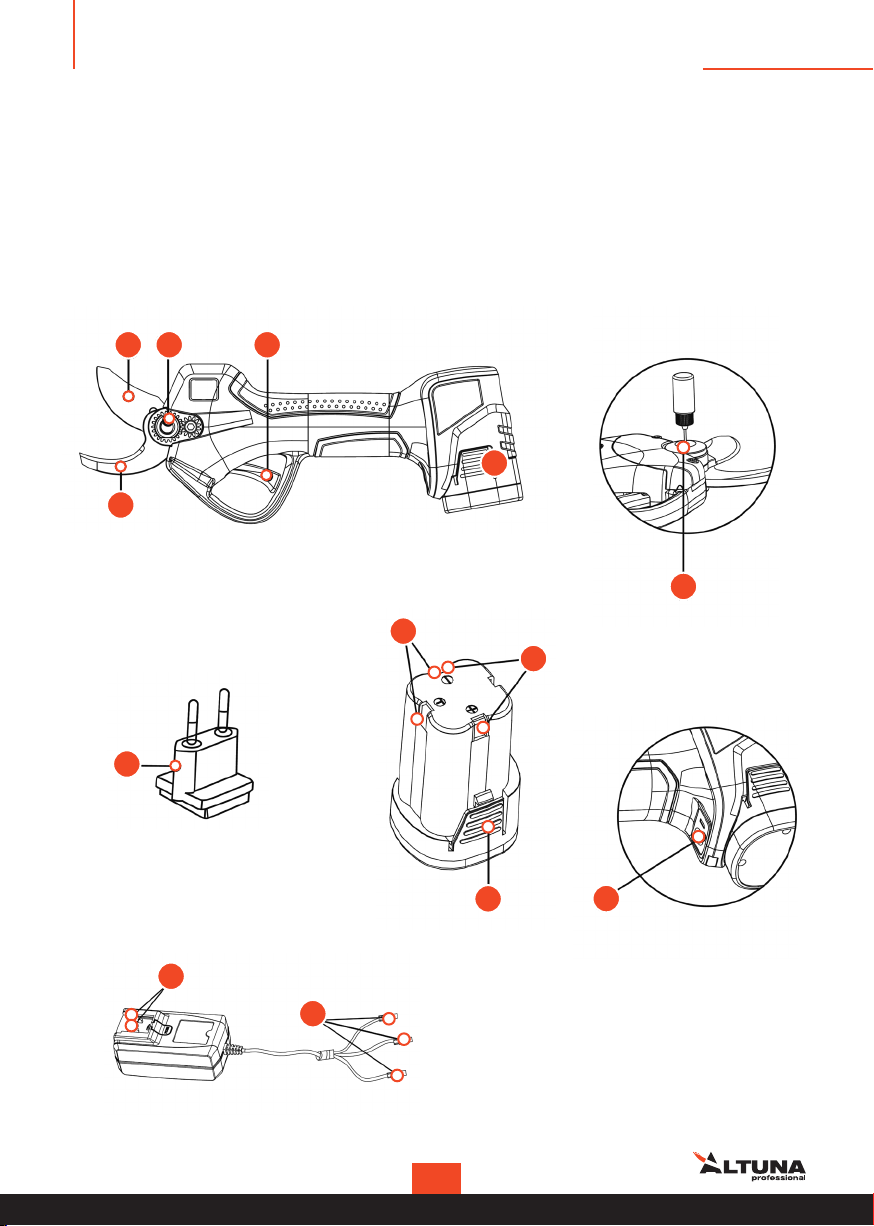 ALTUNA
professional