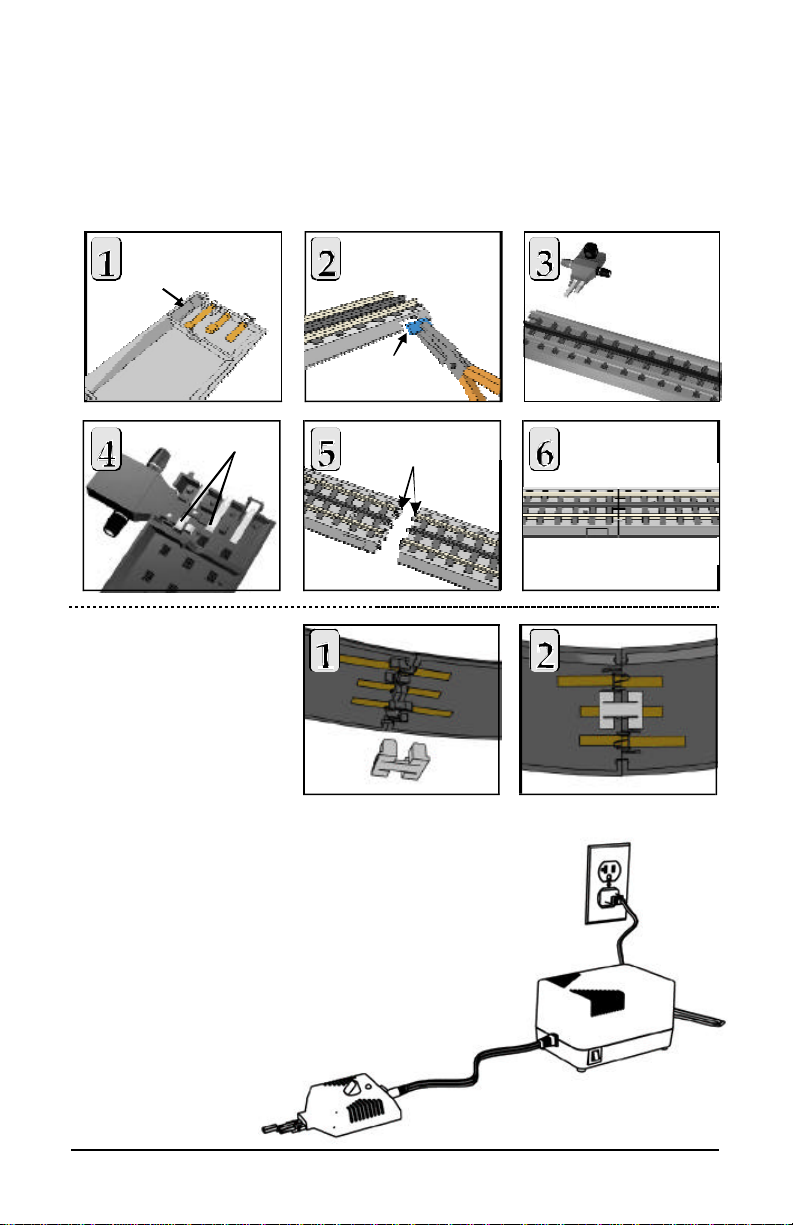 1

2

3

4

5

6

1

2