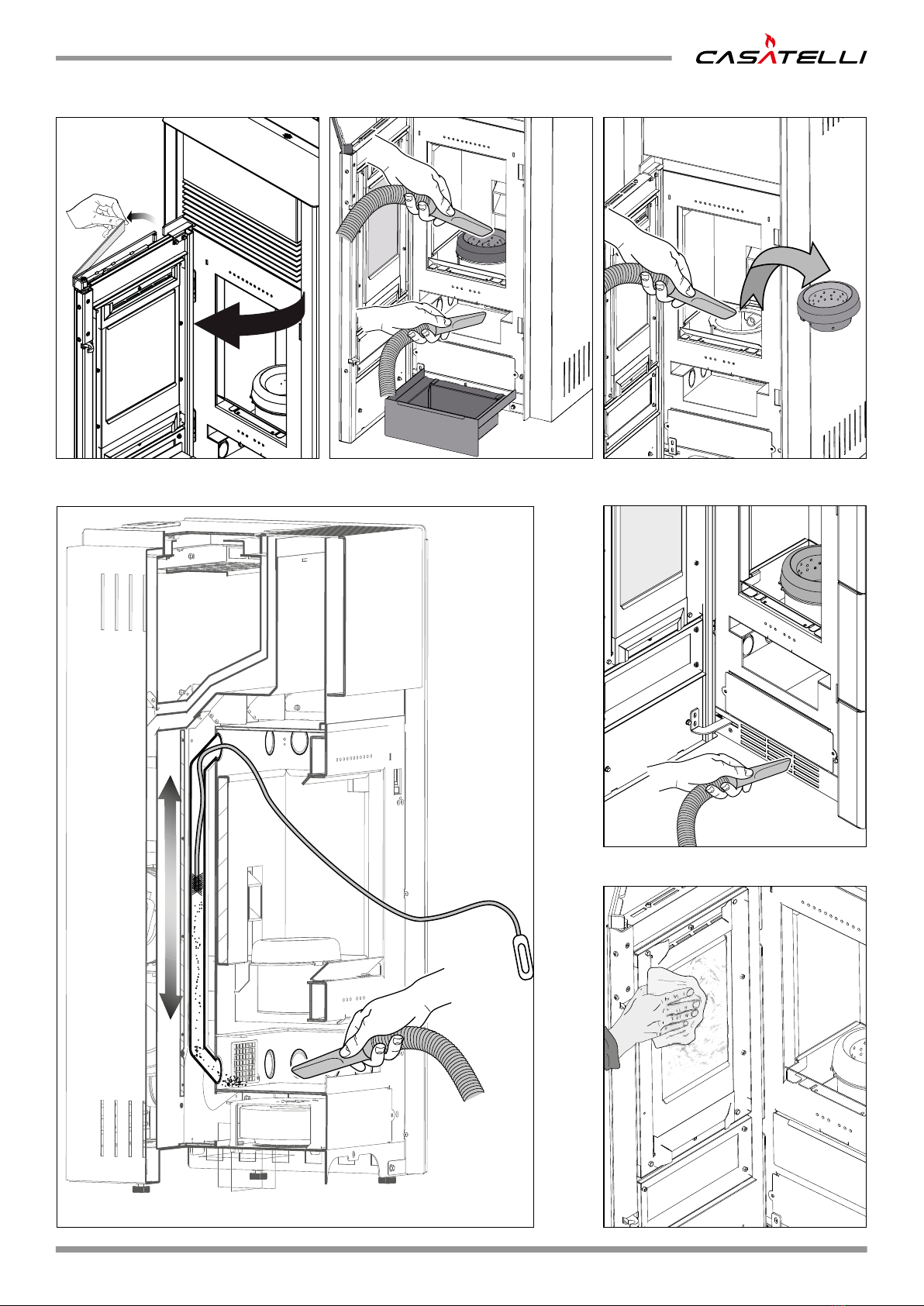 CASATELLI