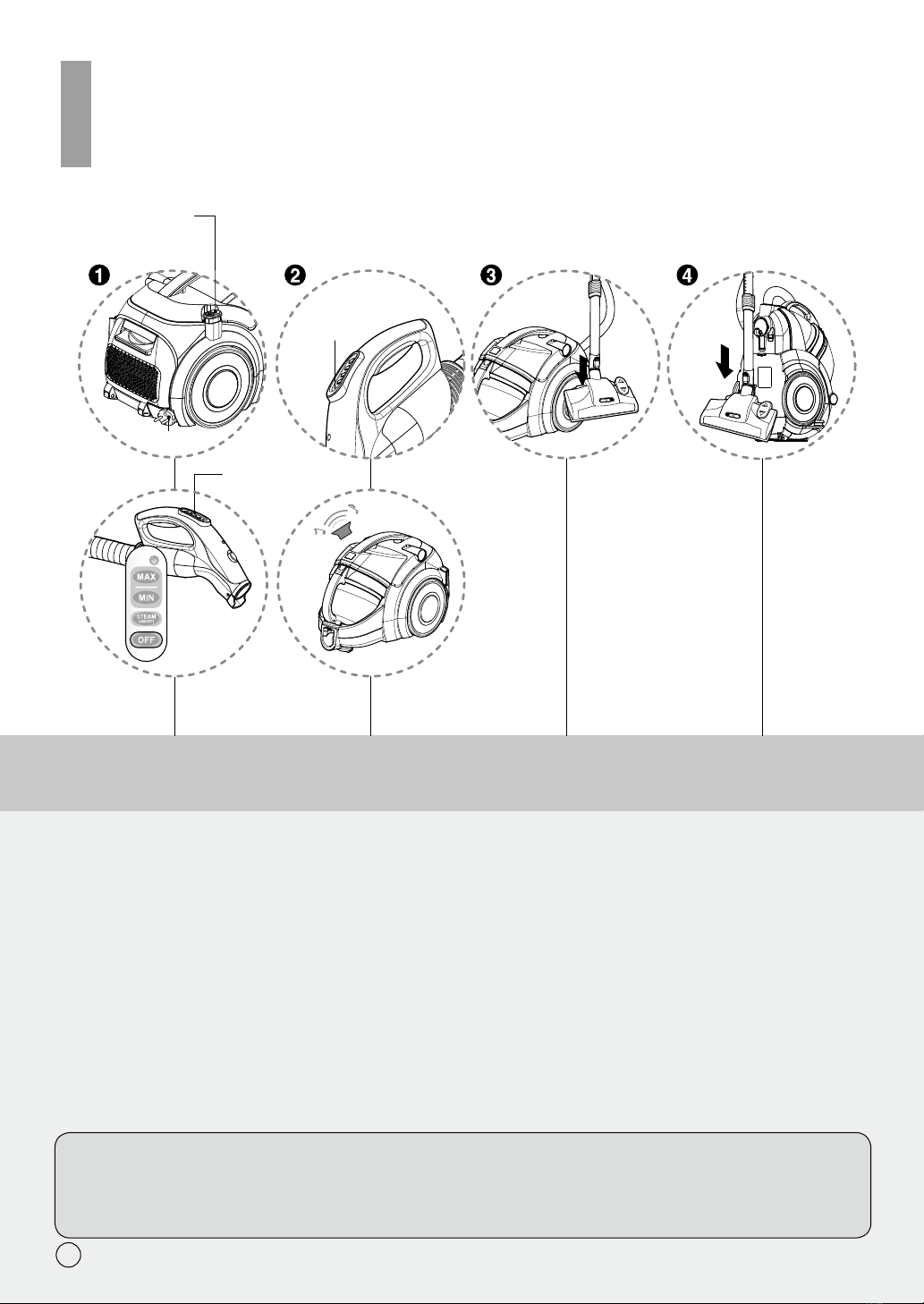 ❶
❷
❸
❹
MAX
MIN
STEAM
OFF