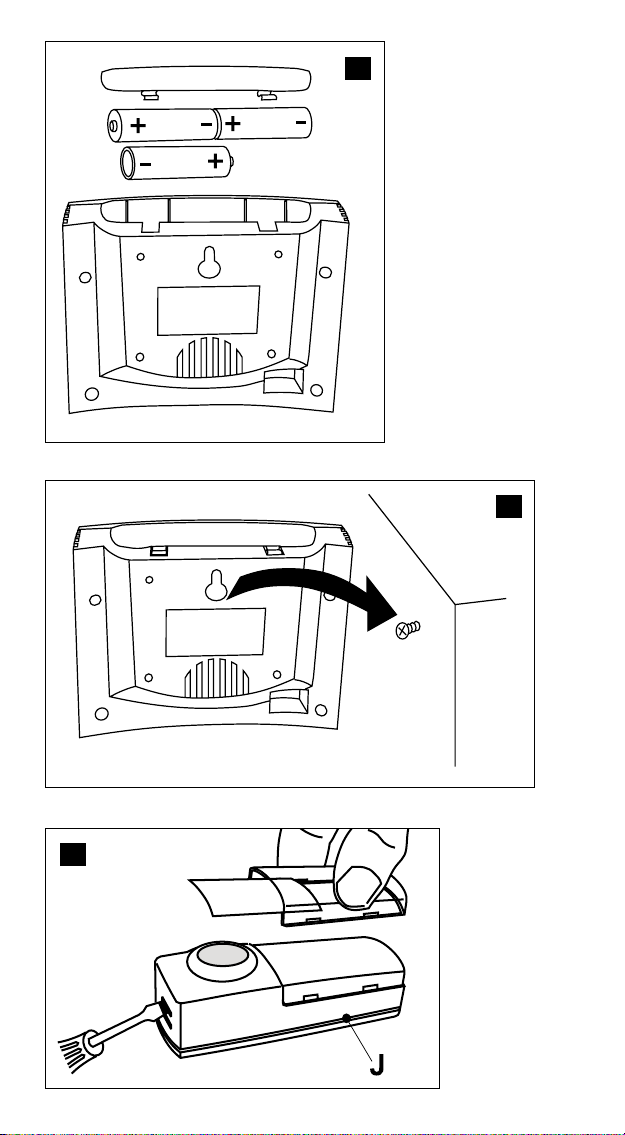 + - + -
- +

J